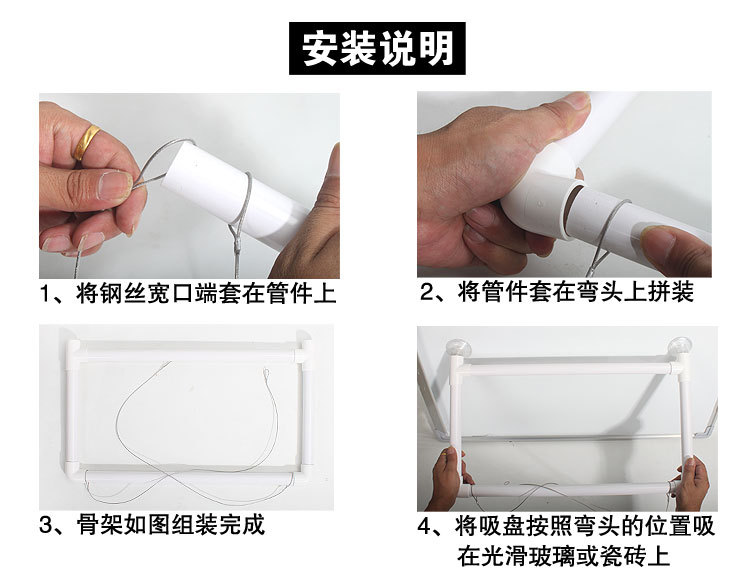 安装说明

1、将钢丝宽口端套在管件上

2、将管件套在弯头上拼装

3、骨架如图组装完成

4、将吸盘按照弯头的位置吸在光滑玻璃或瓷砖上