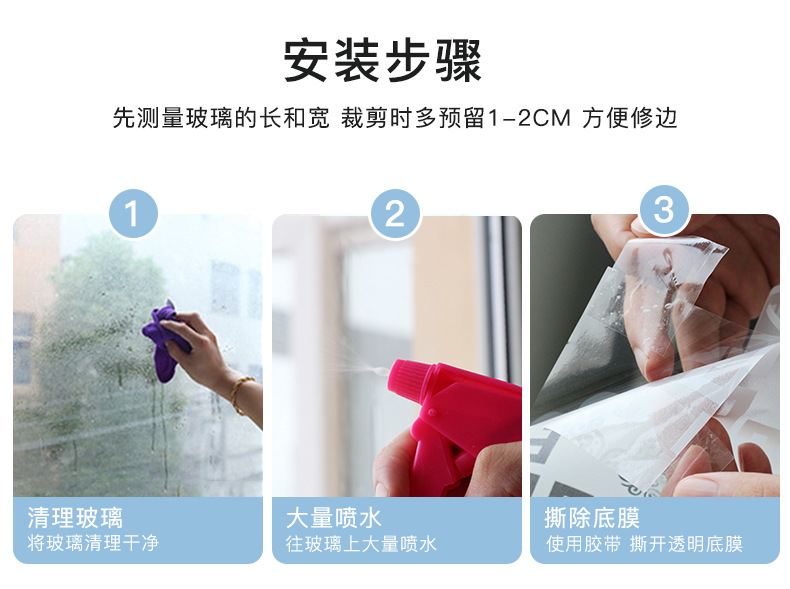 安装步骤

先测量玻璃的长和宽 裁剪时多预留1-2CM 方便修边

1

清理玻璃
将玻璃清理干净

2

大量喷水
往玻璃上大量喷水

3

撕除底膜
使用胶带 撕开透明底膜