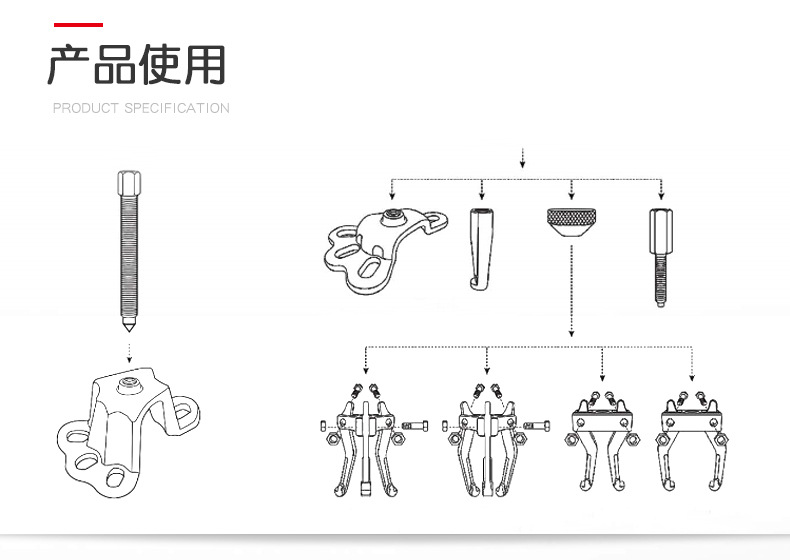 产品使用

PRODUCT SPECIFICATION