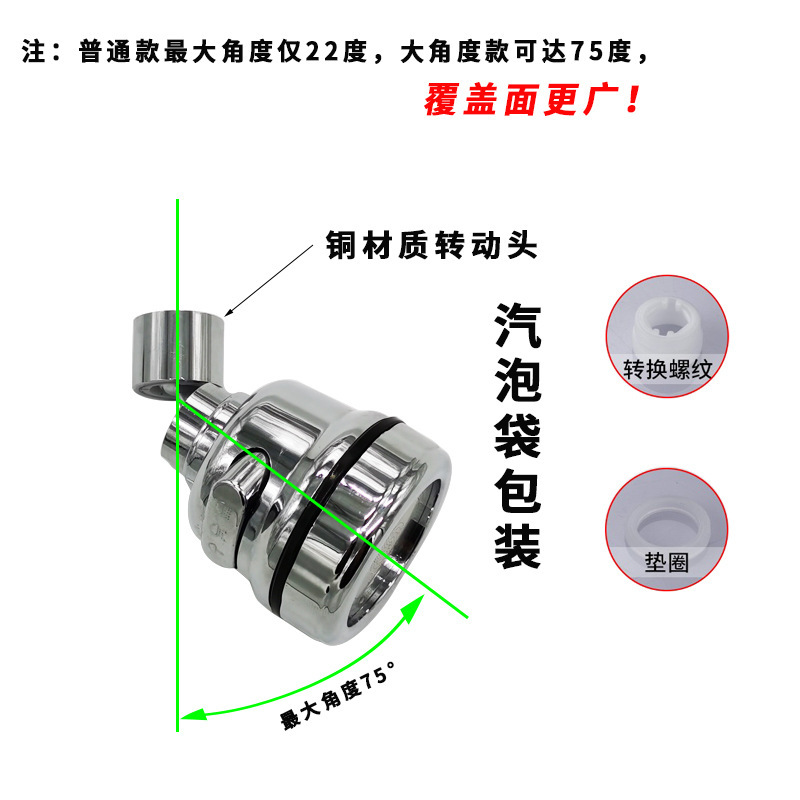 注：普通款最大角度仅22度，大角度款可达75度，

覆盖面更广！

铜材质转动头

汽泡袋包装

转换螺纹

垫圈

最大角度75°