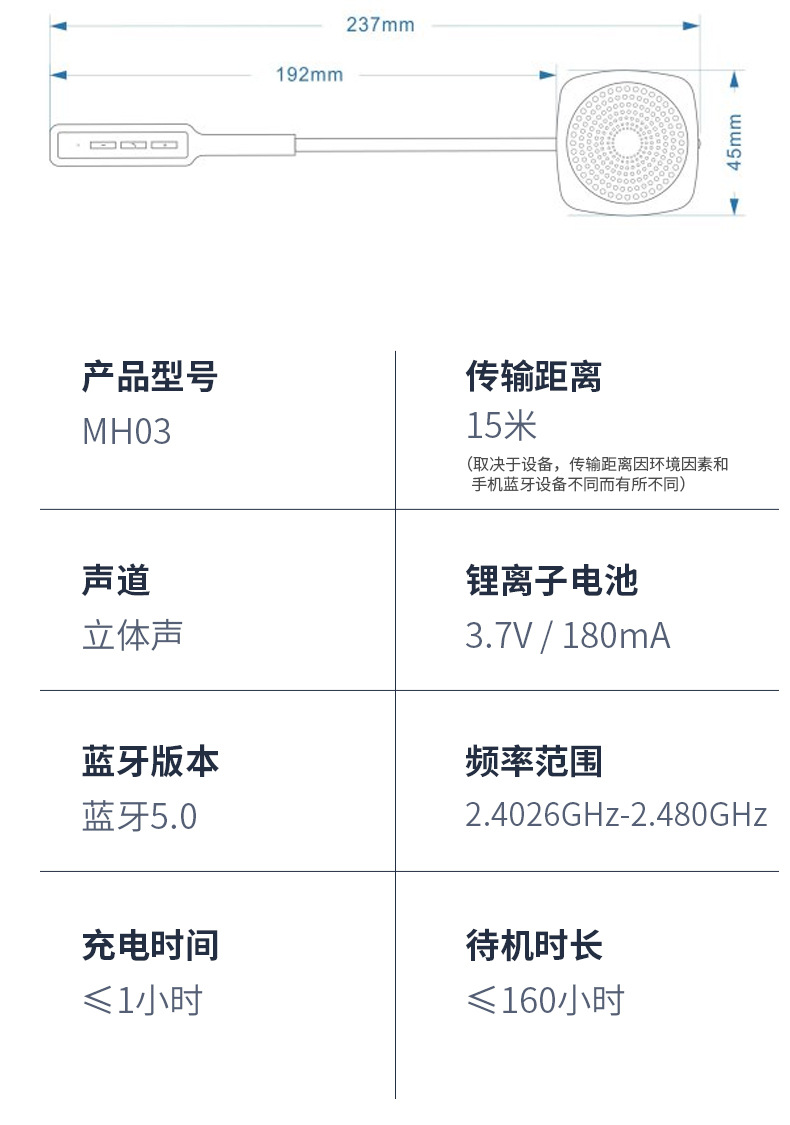 237mm

192mm

45mm

产品型号
MH03

传输距离
15米
(取决于设备，传输距离因环境因素和手机蓝牙设备不同而有所不同)

声道
立体声

锂离子电池
3.7V / 180mA

蓝牙版本
蓝牙5.0

频率范围
2.4026GHz-2.480GHz

充电时间
≤1小时

待机时长
≤160小时