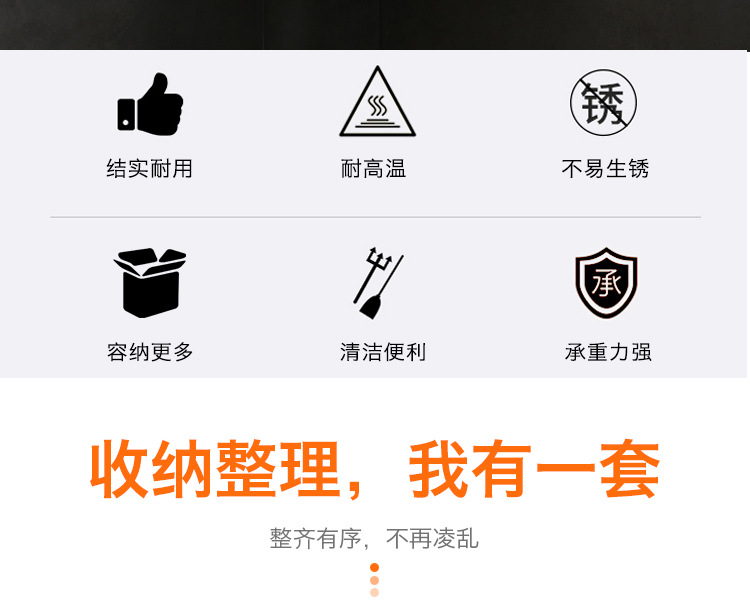 锈

结实耐用

耐高温

不易生锈

承

容纳更多

清洁便利

承重力强

收纳整理，我有一套

整齐有序，不再凌乱