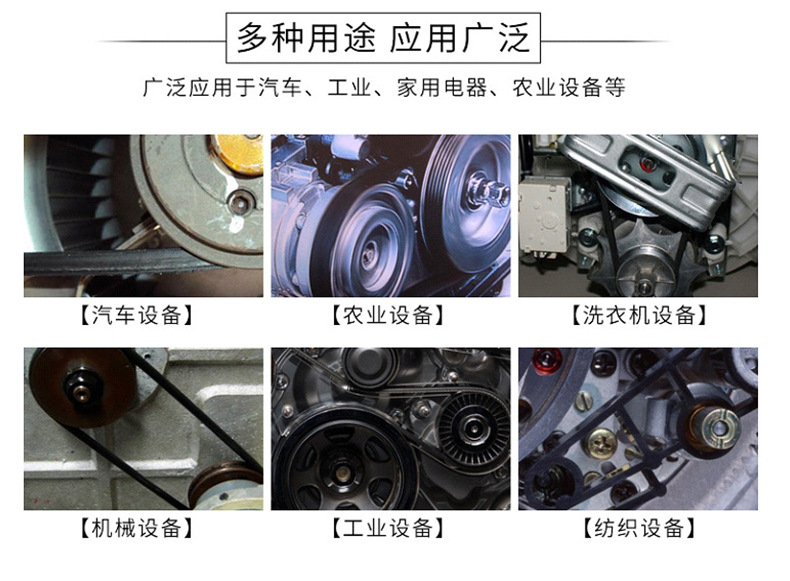 多种用途 应用广泛

广泛应用于汽车、工业、家用电器、农业设备等

【汽车设备】

【农业设备】

【洗衣机设备】

【机械设备】

【工业设备】

【纺织设备】