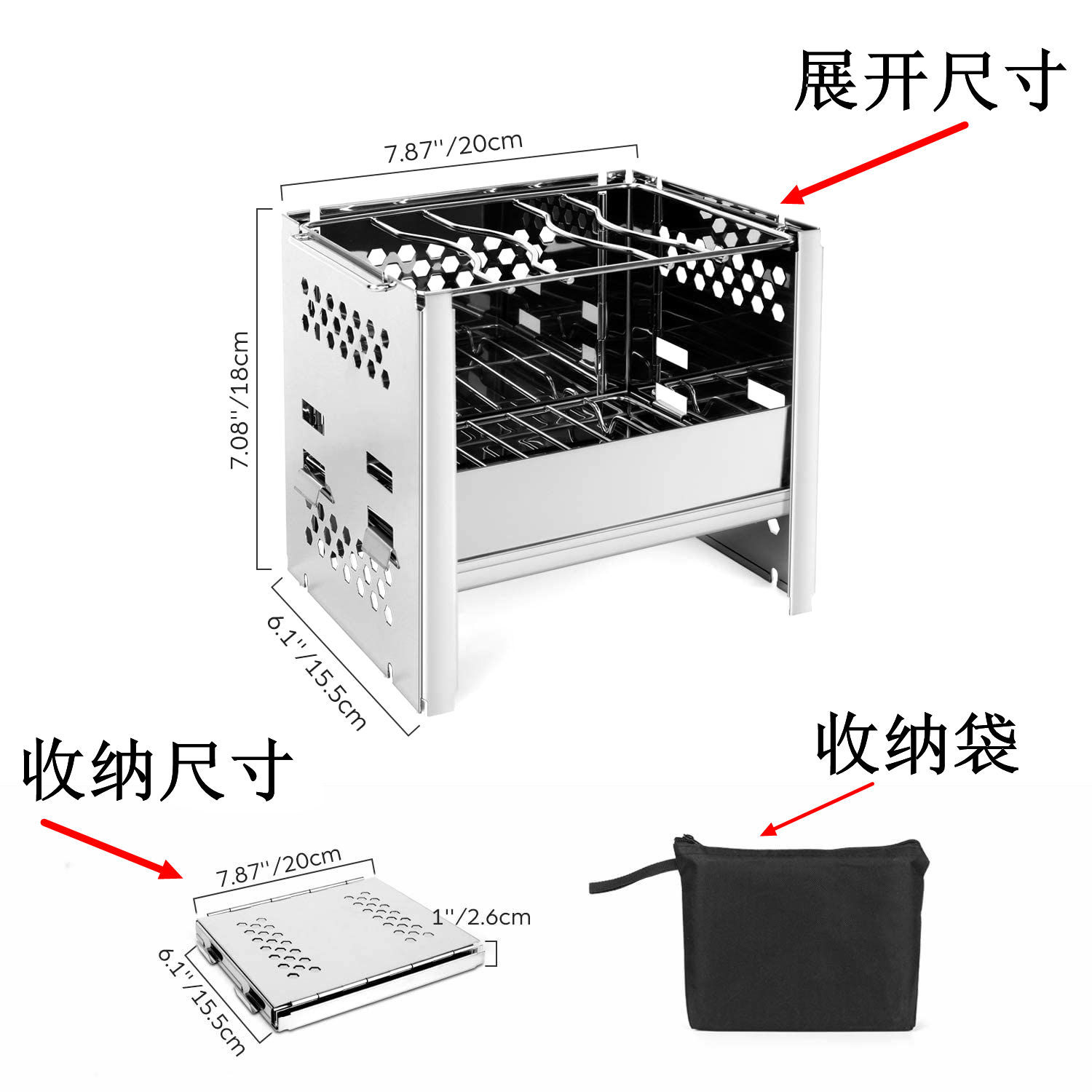 展开尺寸

7.87''/20cm

7.08''/18cm

6.1''/15.5cm

收纳尺寸

收纳袋

7.87''/20cm

1''/2.6cm

6.1''/15.5cm