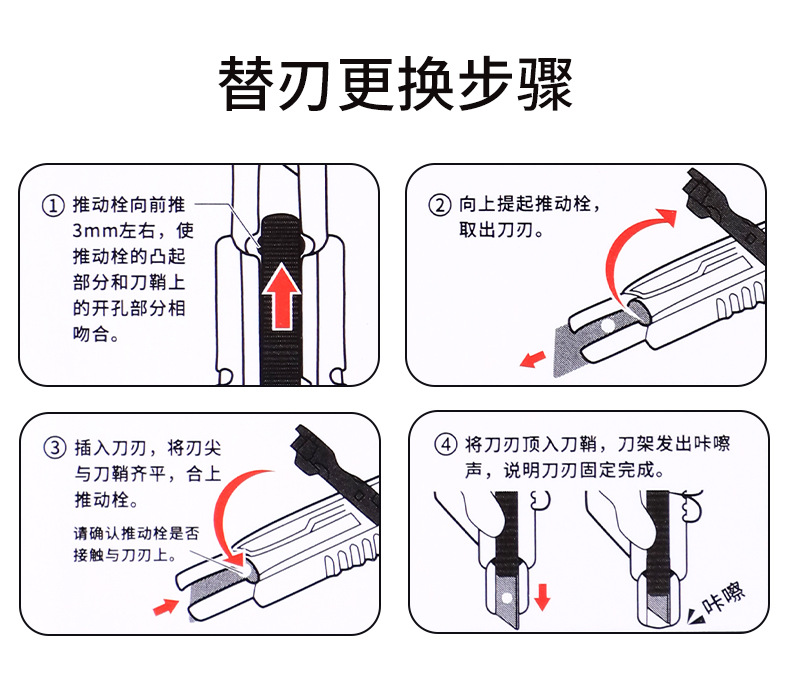 替刃更换步骤

① 推动栓向前推3mm左右，使推动栓的凸起部分和刀鞘上的开孔部分相吻合。

② 向上提起推动栓，取出刀刃。

③ 插入刀刃，将刃尖与刀鞘齐平，合上推动栓。

请确认推动栓是否接触与刀刃上。

④ 将刀刃顶入刀鞘，刀架发出咔嚓声，说明刀刃固定完成。

咔嚓