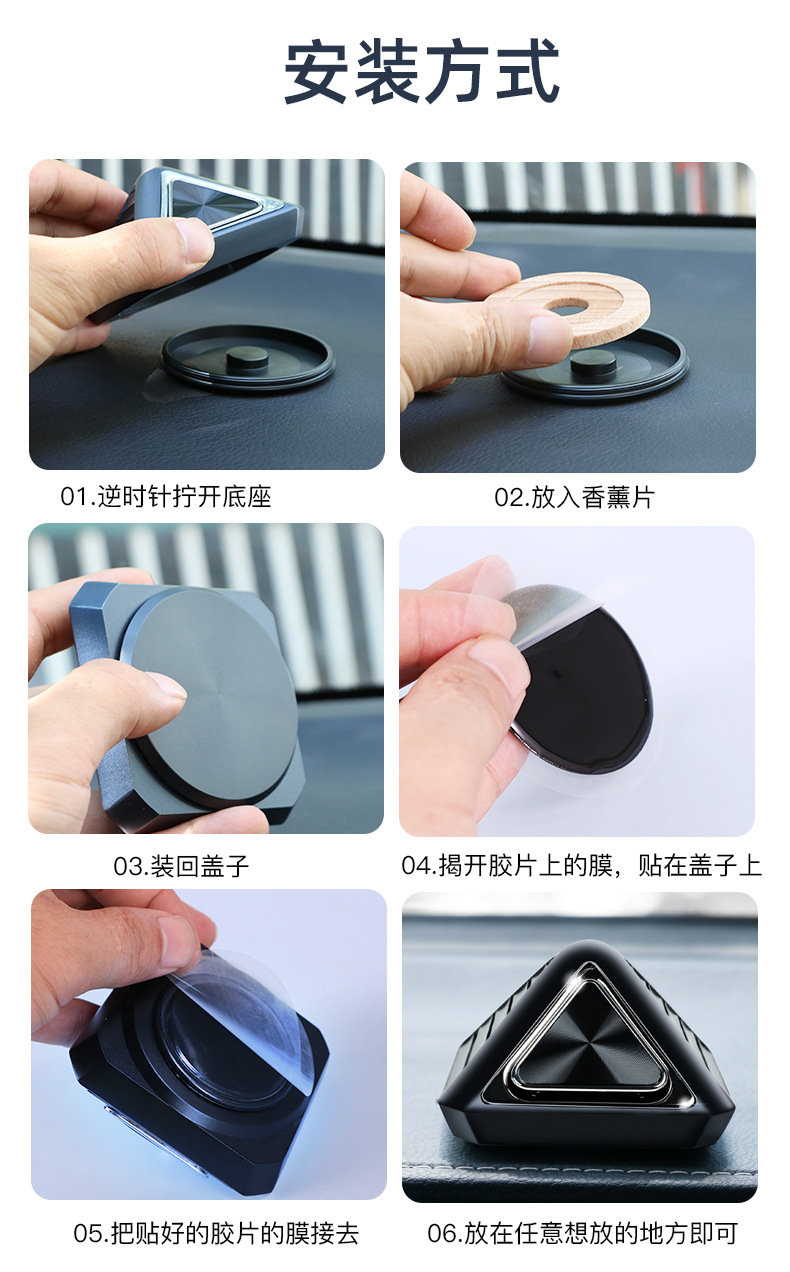 安装方式

01.逆时针拧开底座

02.放入香薰片

03.装回盖子

04.揭开胶片上的膜，贴在盖子上

05.把贴好的胶片的膜接去

06.放在任意想放的地方即可