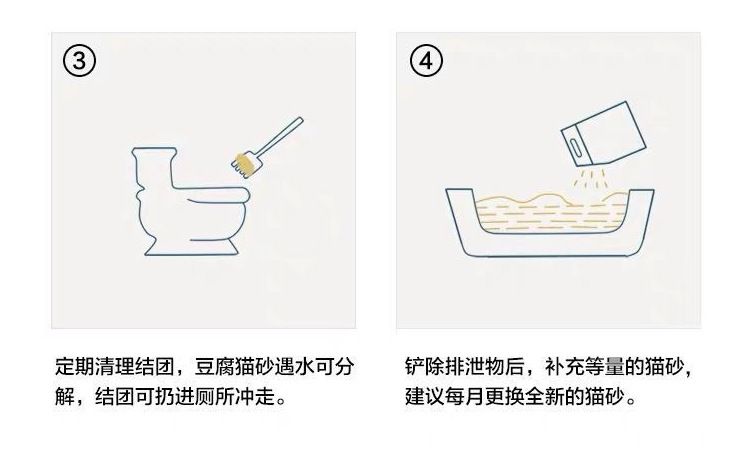 ③

定期清理结团，豆腐猫砂遇水可分解，结团可扔进厕所冲走。

④

铲除排泄物后，补充等量的猫砂，建议每月更换全新的猫砂。