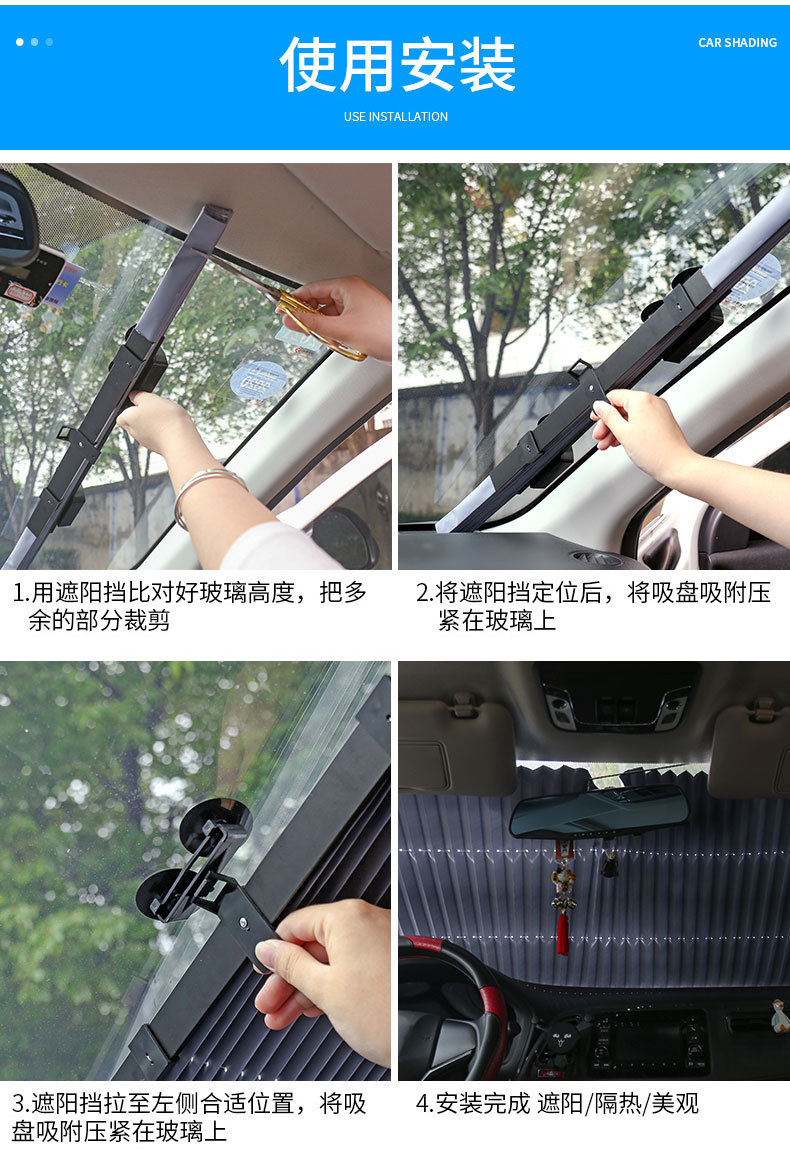 使用安装

CAR SHADING

USE INSTALLATION

1.用遮阳挡比对好玻璃高度，把多余的部分裁剪

2.将遮阳挡定位后，将吸盘吸附压紧在玻璃上

3.遮阳挡拉至左侧合适位置，将吸盘吸附压紧在玻璃上

4.安装完成 遮阳/隔热/美观