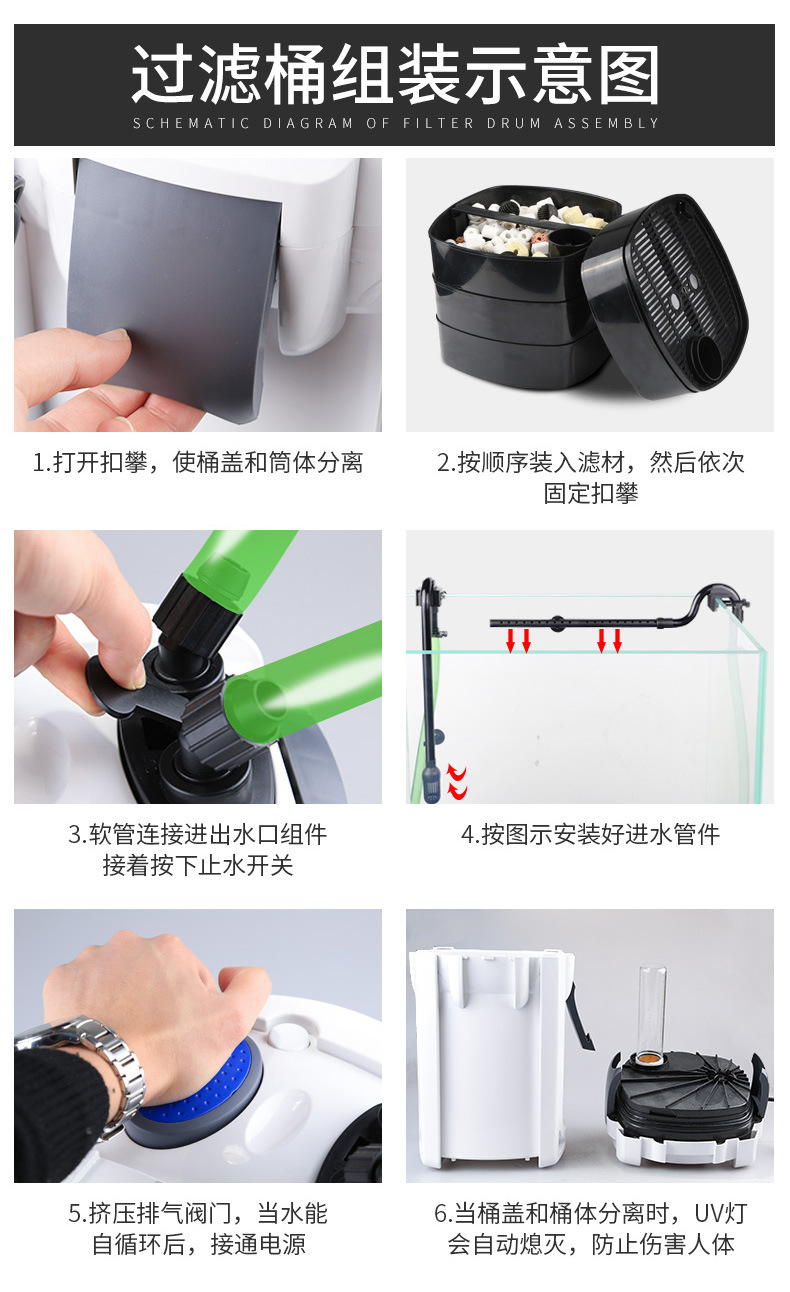 过滤桶组装示意图
SCHEMATIC DIAGRAM OF FILTER DRUM ASSEMBLY

1.打开扣攀，使桶盖和筒体分离

2.按顺序装入滤材，然后依次固定扣攀

3.软管连接进出水口组件接着按下止水开关

4.按图示安装好进水管件

5.挤压排气阀门，当水能自循环后，接通电源

6.当桶盖和桶体分离时，UV灯会自动熄灭，防止伤害人体