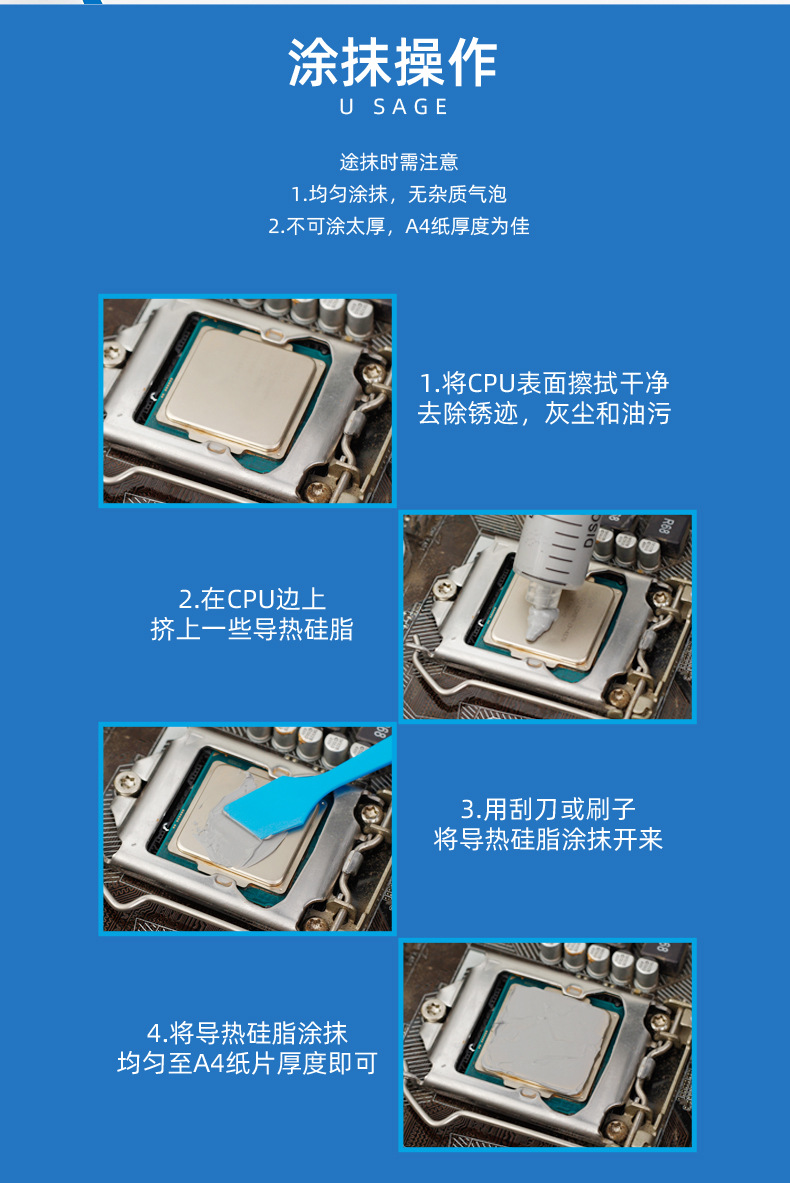 涂抹操作
U SAGE

途抹时需注意
1.均匀涂抹，无杂质气泡
2.不可涂太厚，A4纸厚度为佳

1.将CPU表面擦拭干净
去除锈迹，灰尘和油污

2.在CPU边上
挤上一些导热硅脂

3.用刮刀或刷子
将导热硅脂涂抹开来

4.将导热硅脂涂抹
均匀至A4纸片厚度即可