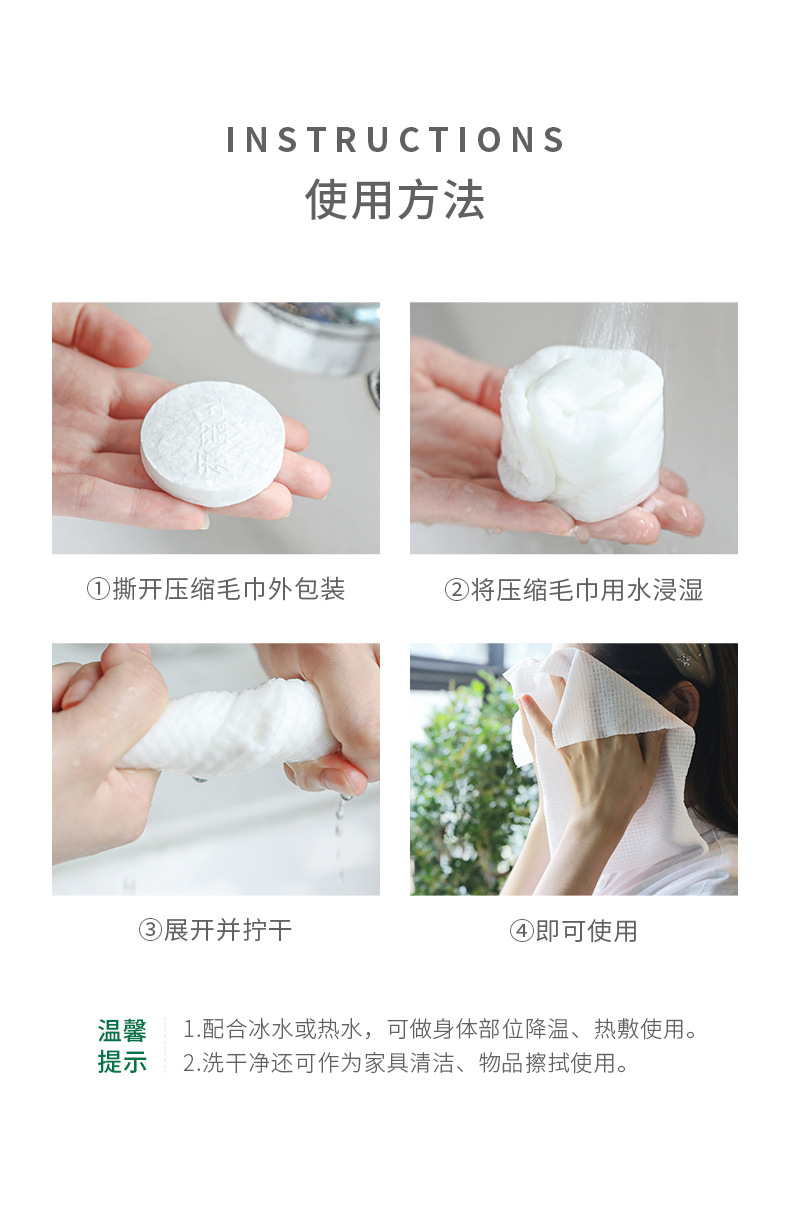 INSTRUCTIONS
使用方法

①撕开压缩毛巾外包装

②将压缩毛巾用水浸湿

③展开并拧干

④即可使用

温馨提示

1.配合冰水或热水，可做身体部位降温、热敷使用。
2.洗干净还可作为家具清洁、物品擦拭使用。