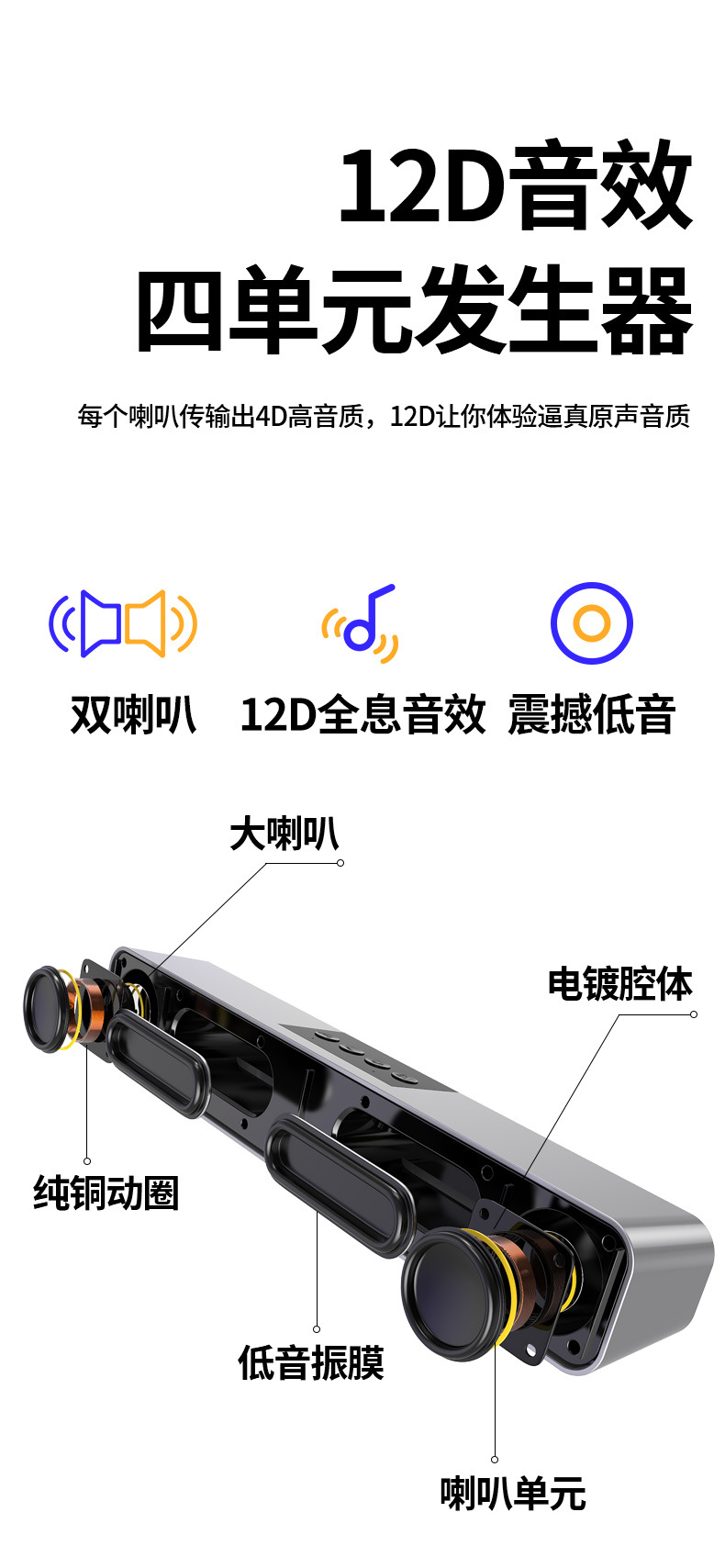 12D音效
四单元发生器

每个喇叭传输出4D高音质，12D让你体验逼真原声音质

双喇叭　12D全息音效　震撼低音

大喇叭

电镀腔体

纯铜动圈

低音振膜

喇叭单元