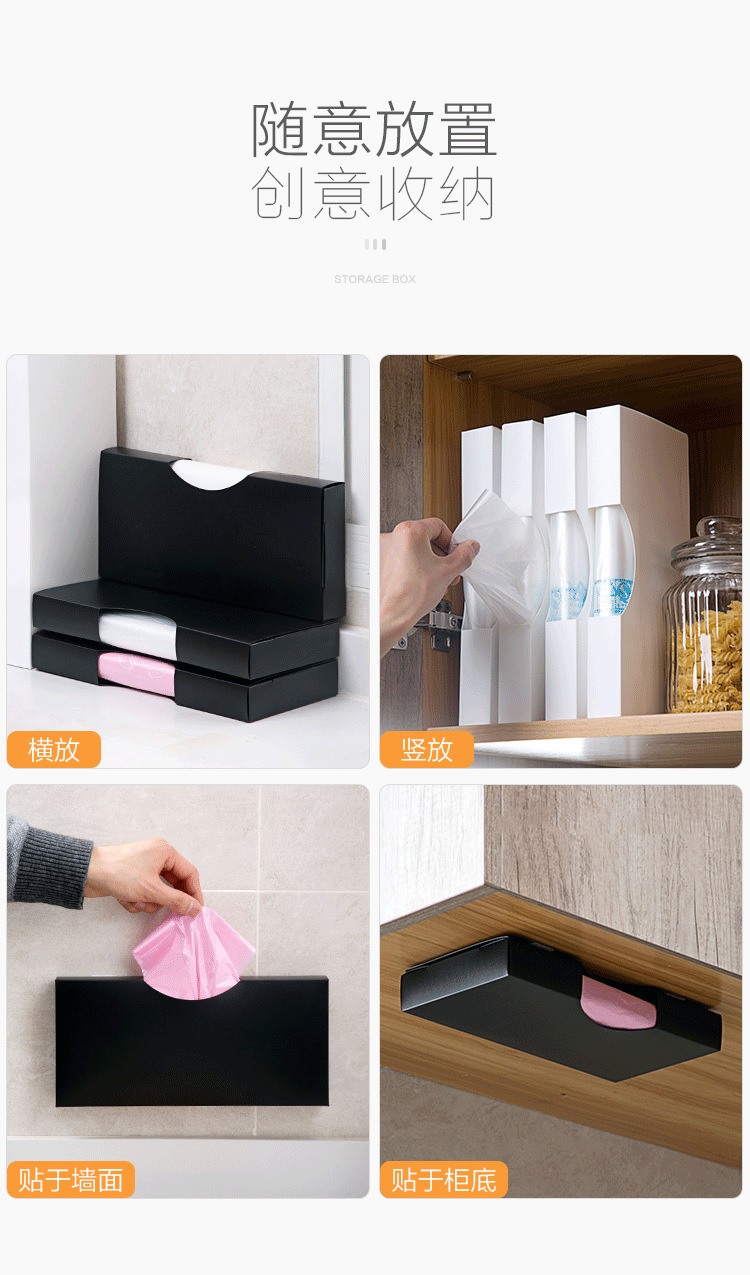 随意放置
创意收纳

STORAGE BOX

横放

竖放

贴于墙面

贴于柜底