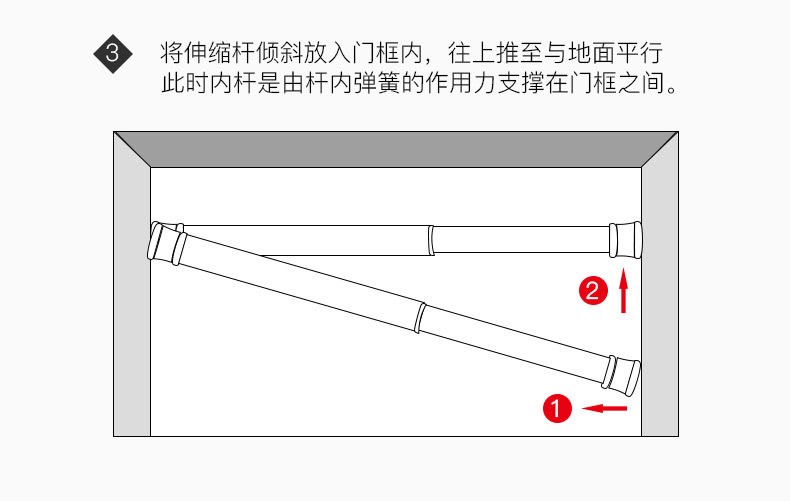 3 将伸缩杆倾斜放入门框内，往上推至与地面平行
此时内杆是由杆内弹簧的作用力支撑在门框之间。

2

1