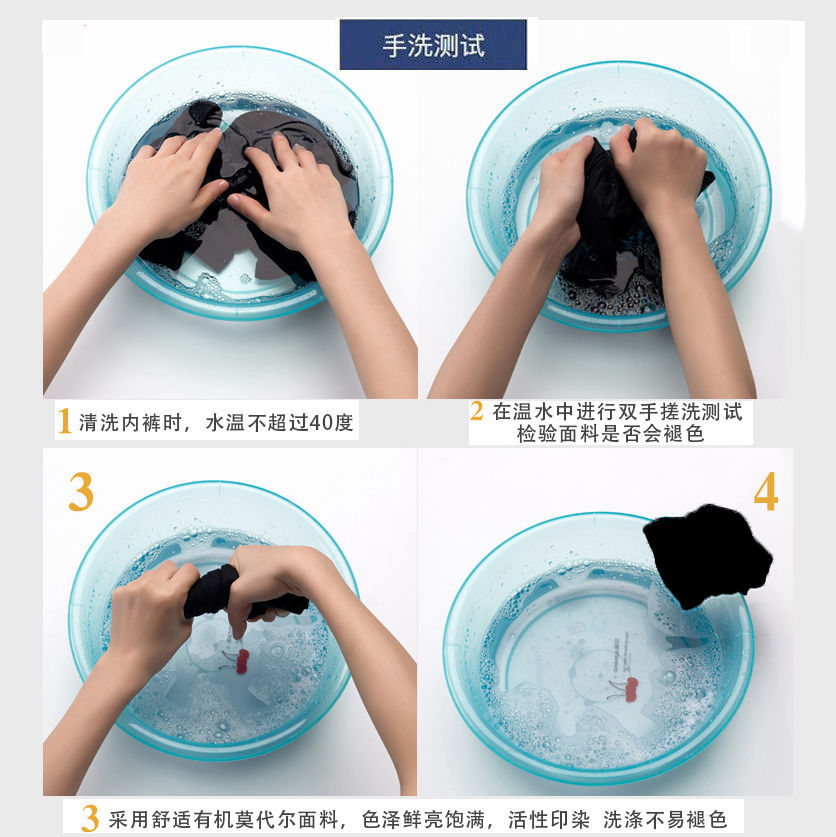 手洗测试

1 清洗内裤时，水温不超过40度

2 在温水中进行双手搓洗测试 检验面料是否会褪色

3

4

3 采用舒适有机莫代尔面料，色泽鲜亮饱满，活性印染 洗涤不易褪色