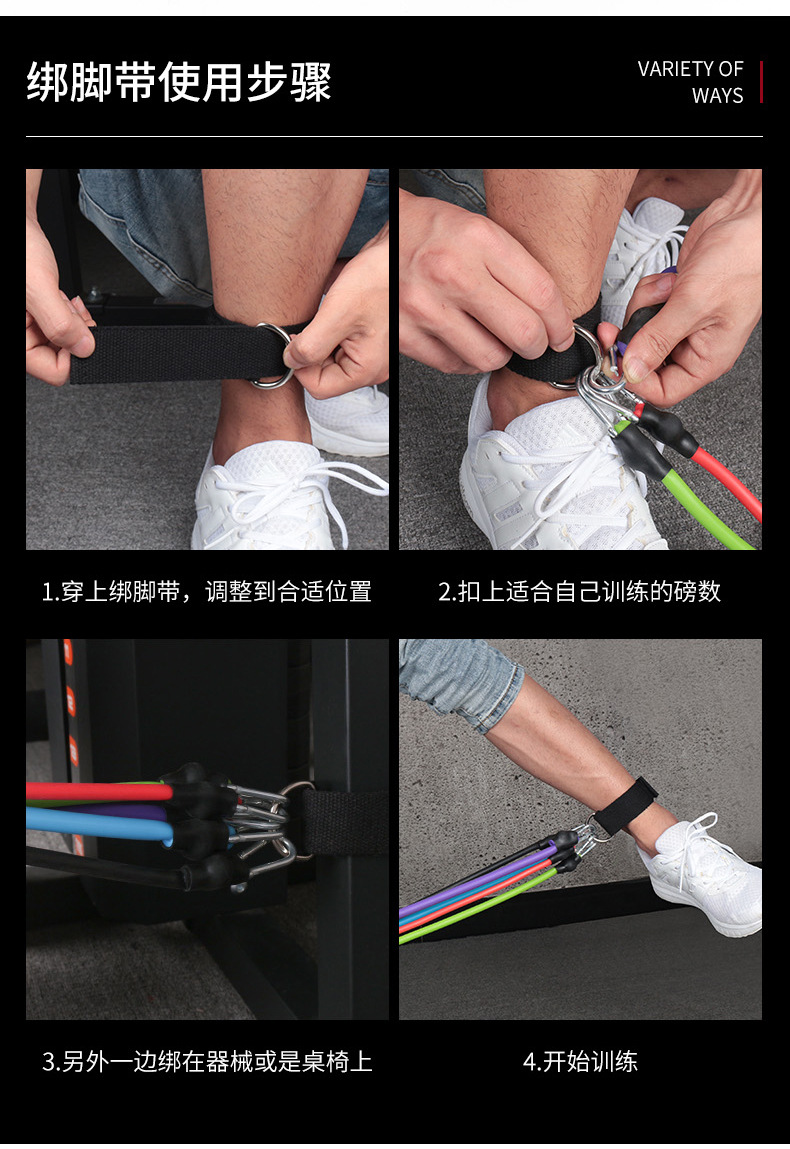 绑脚带使用步骤

VARIETY OF WAYS

1.穿上绑脚带，调整到合适位置

2.扣上适合自己训练的磅数

3.另外一边绑在器械或是桌椅上

4.开始训练