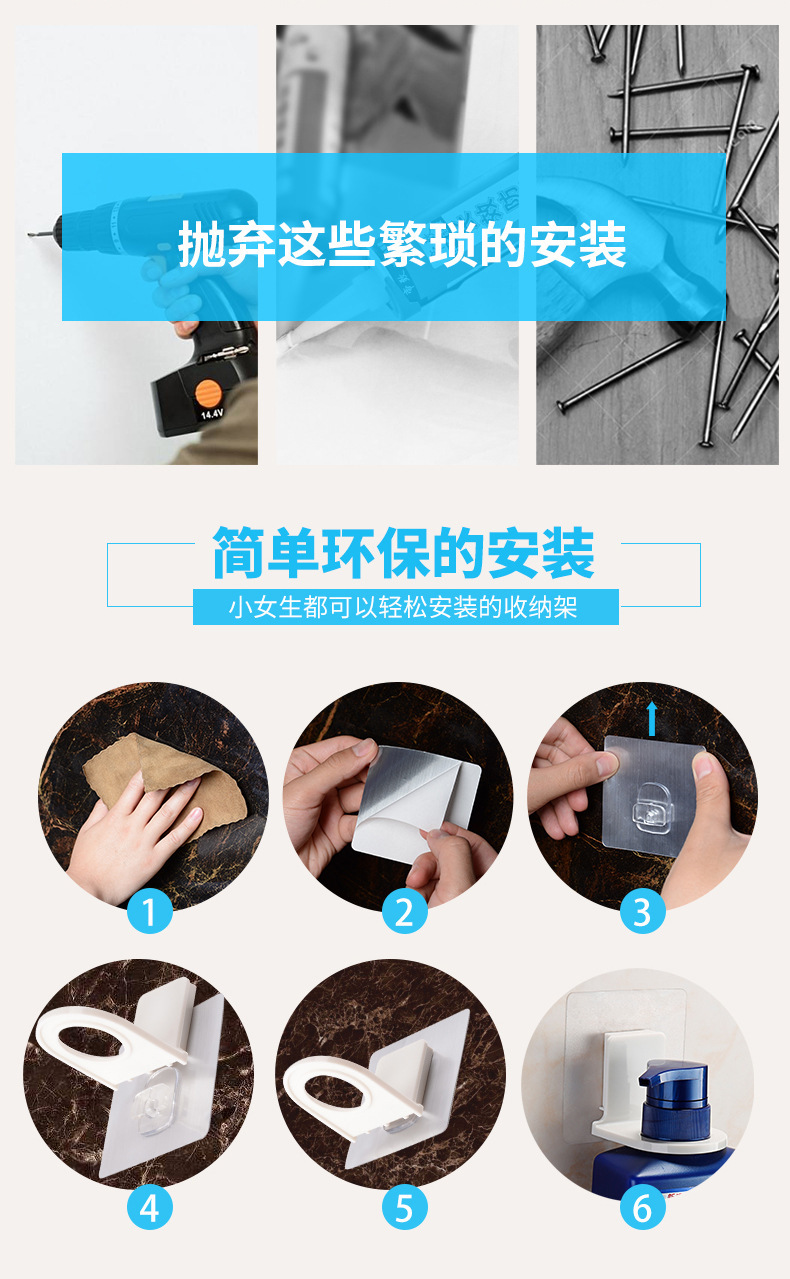 抛弃这些繁琐的安装

14.4V

简单环保的安装

小女生都可以轻松安装的收纳架

1

2

3

4

5

6