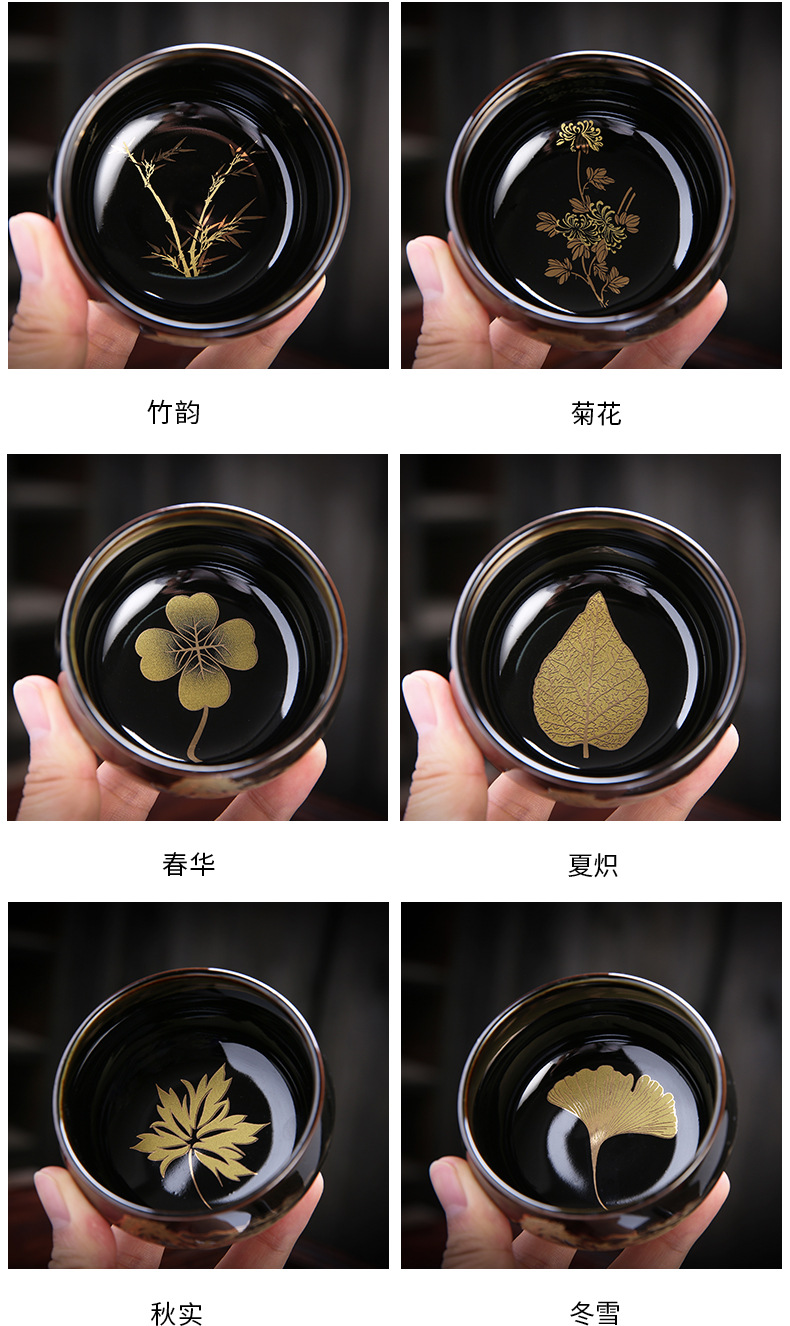 竹韵

菊花

春华

夏炽

秋实

冬雪