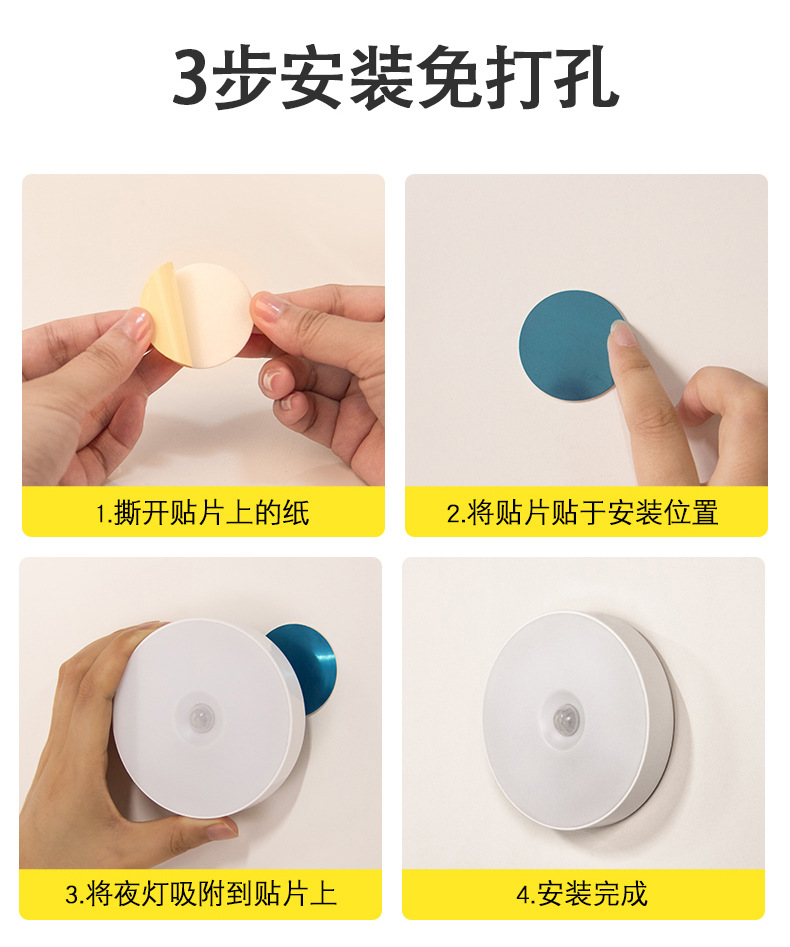 3步安装免打孔

1.撕开贴片上的纸

2.将贴片贴于安装位置

3.将夜灯吸附到贴片上

4.安装完成