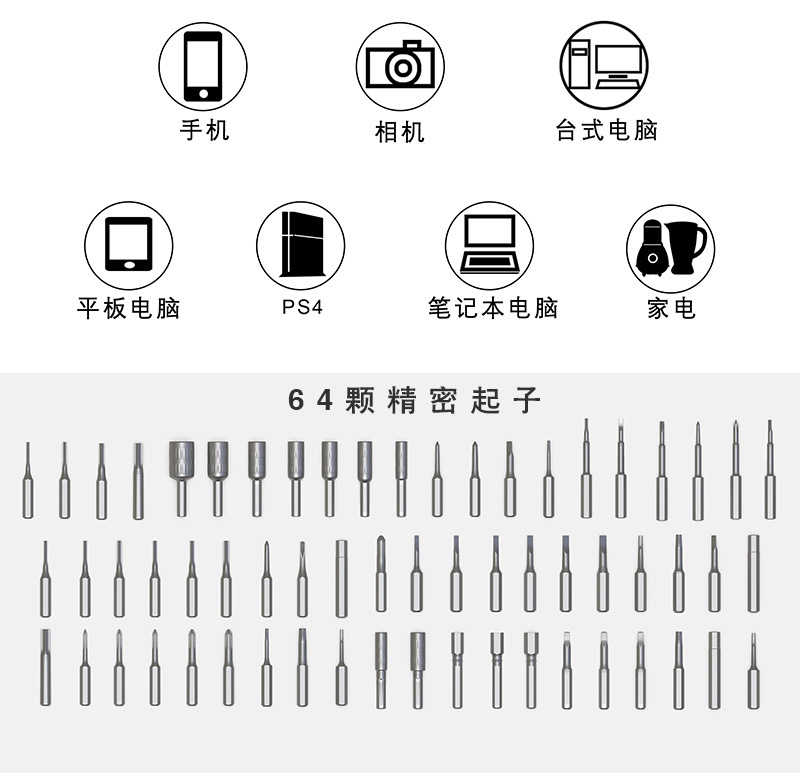 手机

相机

台式电脑

平板电脑

PS4

笔记本电脑

家电

64颗精密起子