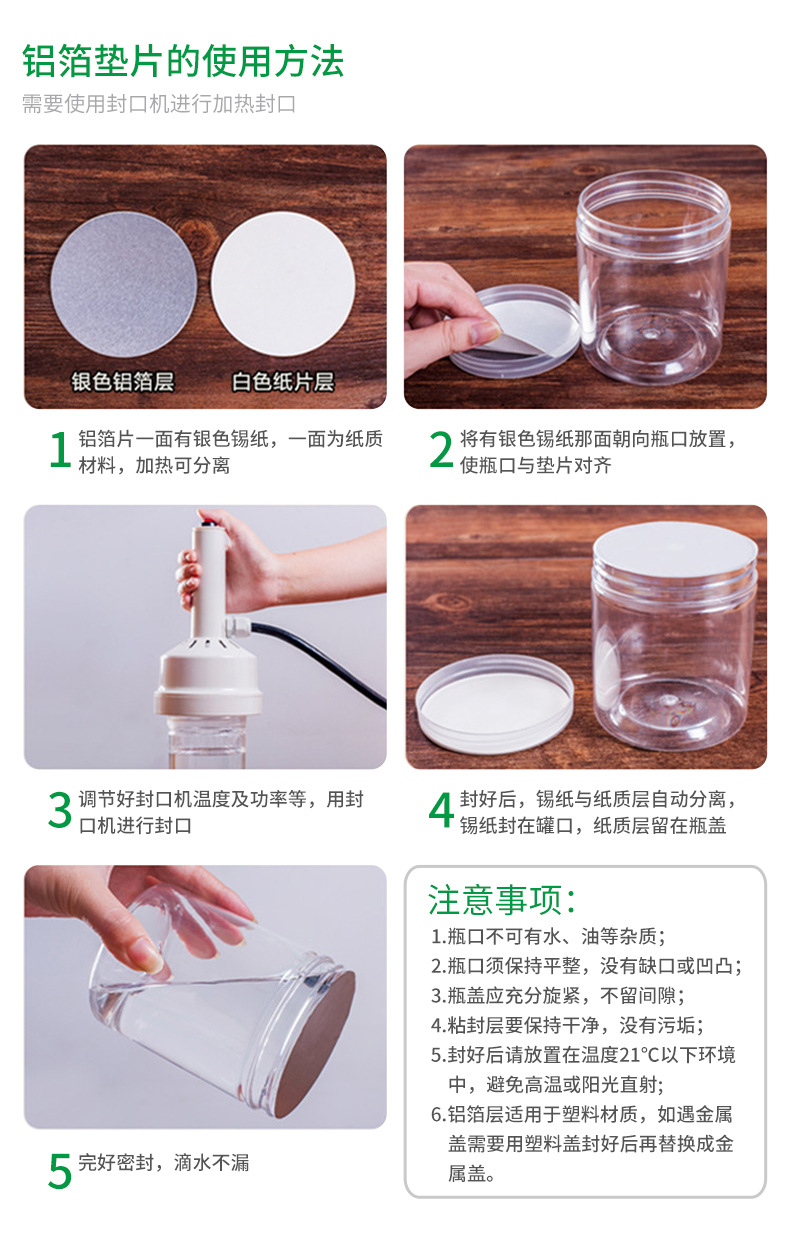 铝箔垫片的使用方法

需要使用封口机进行加热封口

银色铝箔层

白色纸片层

1 铝箔片一面有银色锡纸，一面为纸质材料，加热可分离

2 将有银色锡纸那面朝向瓶口放置，使瓶口与垫片对齐

3 调节好封口机温度及功率等，用封口机进行封口

4 封好后，锡纸与纸质层自动分离，锡纸封在罐口，纸质层留在瓶盖

5 完好密封，滴水不漏

注意事项:

1.瓶口不可有水、油等杂质;

2.瓶口须保持平整，没有缺口或凹凸;

3.瓶盖应充分旋紧，不留间隙;

4.粘封层要保持干净，没有污垢;

5.封好后请放置在温度21°C以下环境中，避免高温或阳光直射;

6.铝箔层适用于塑料材质，如遇金属盖需要用塑料盖封好后再替换成金属盖。