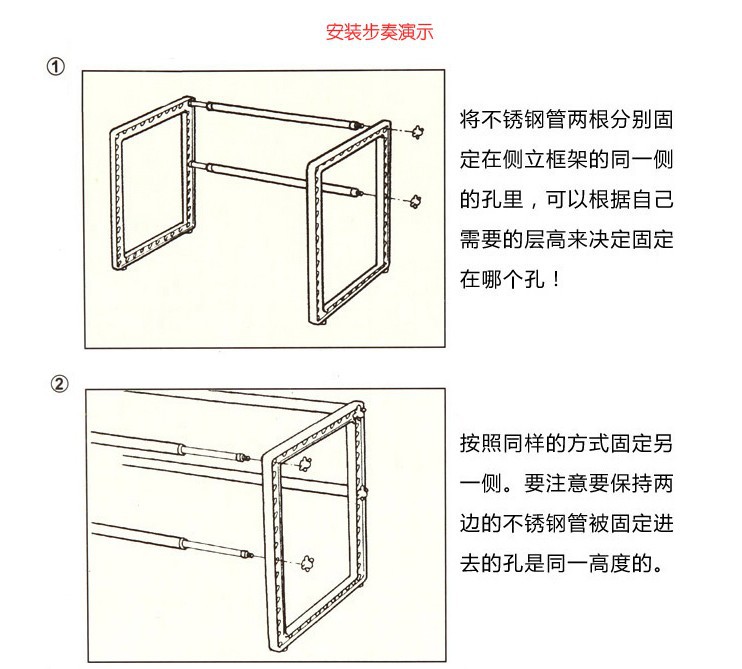 安装步奏演示

①

将不锈钢管两根分别固定在侧立框架的同一侧的孔里，可以根据自己需要的层高来决定固定在哪个孔！

②

按照同样的方式固定另一侧。要注意要保持两边的不锈钢管被固定进去的孔是同一高度的。