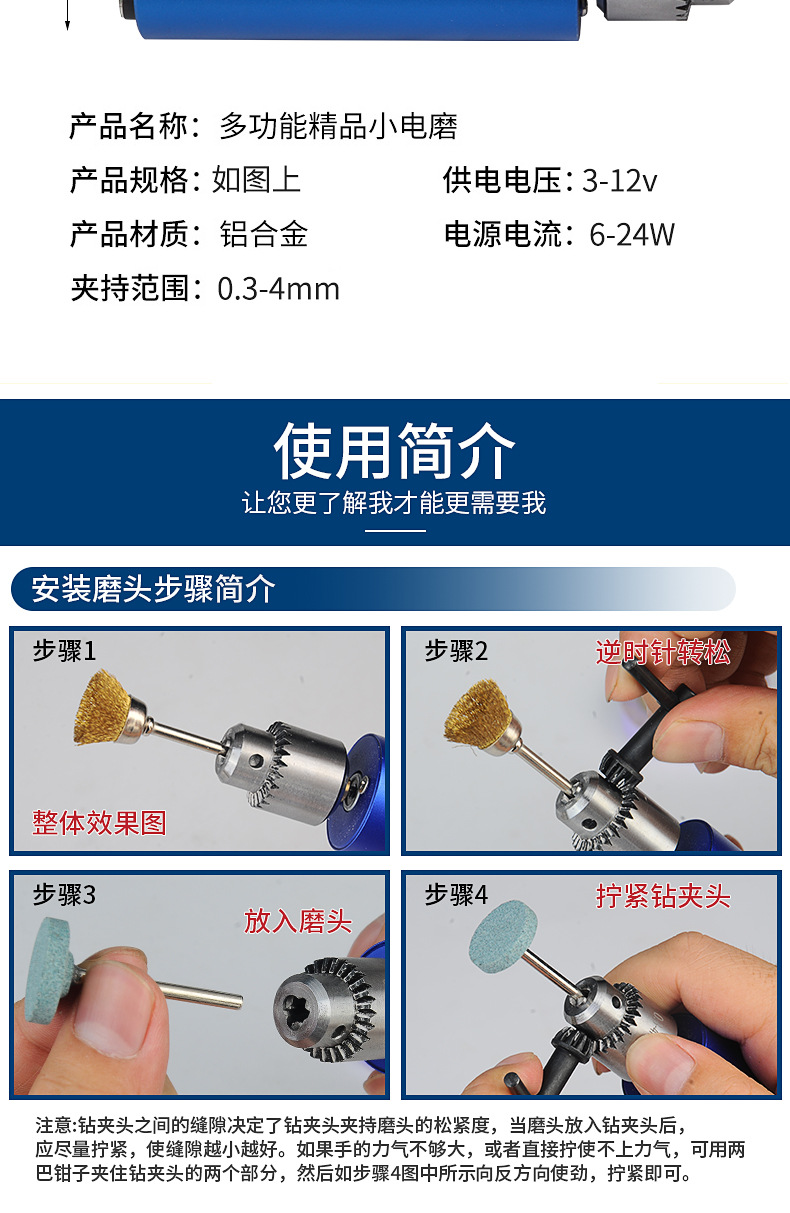 产品名称：多功能精品小电磨

产品规格：如图上

供电电压：3-12v

产品材质：铝合金

电源电流：6-24W

夹持范围：0.3-4mm

使用简介

让您更了解我才能更需要我

安装磨头步骤简介

步骤1

整体效果图

步骤2

逆时针转松

步骤3

放入磨头

步骤4

拧紧钻夹头

注意:钻夹头之间的缝隙决定了钻夹头夹持磨头的松紧度，当磨头放入钻夹头后，应尽量拧紧，使缝隙越小越好。如果手的力气不够大，或者直接拧使不上力气，可用两巴钳子夹住钻夹头的两个部分，然后如步骤4图中所示向反方向使劲，拧紧即可。