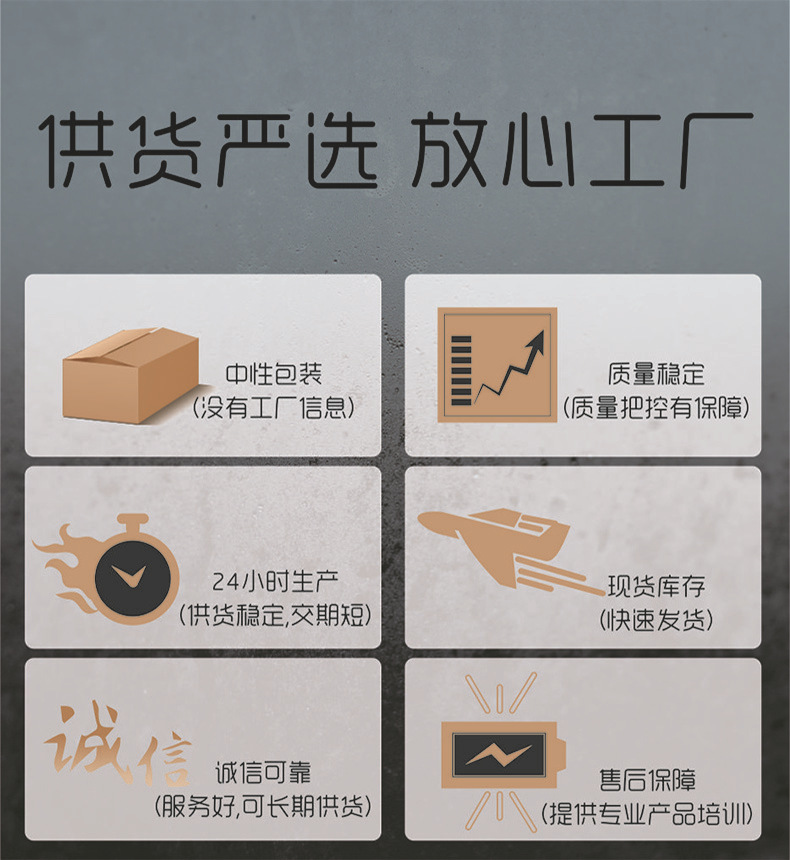 供货严选 放心工厂

中性包装
(没有工厂信息)

质量稳定
(质量把控有保障)

24小时生产
(供货稳定,交期短)

现货库存
(快速发货)

诚信

诚信可靠
(服务好,可长期供货)

售后保障
(提供专业产品培训)