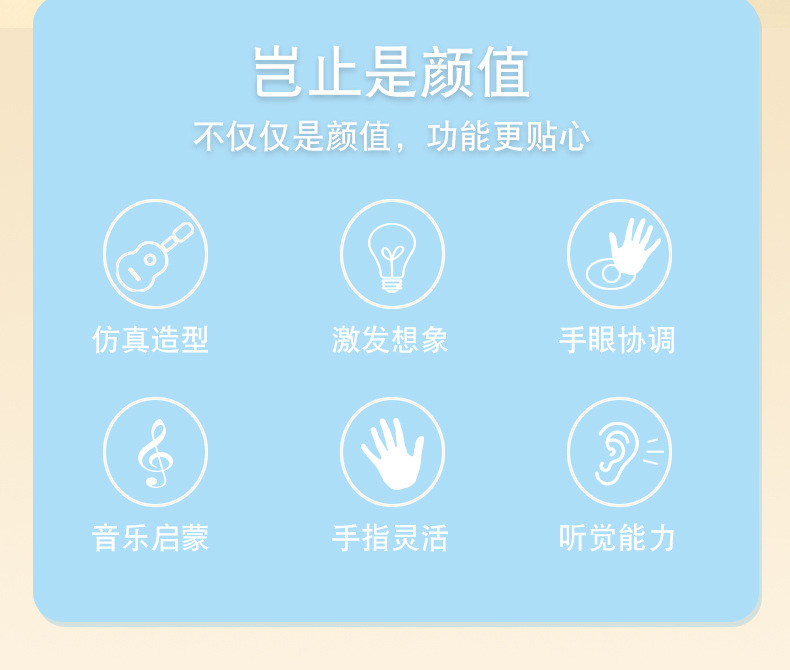 岂止是颜值

不仅仅是颜值，功能更贴心

仿真造型

激发想象

手眼协调

音乐启蒙

手指灵活

听觉能力