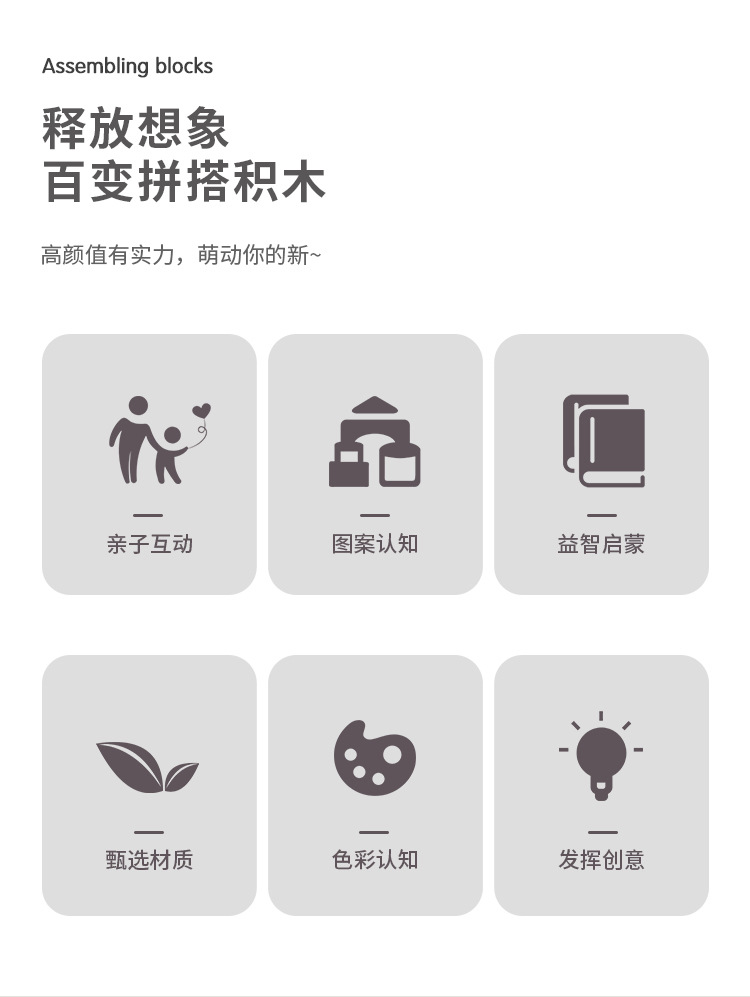 Assembling blocks

释放想象
百变拼搭积木

高颜值有实力，萌动你的新~

亲子互动

图案认知

益智启蒙

甄选材质

色彩认知

发挥创意