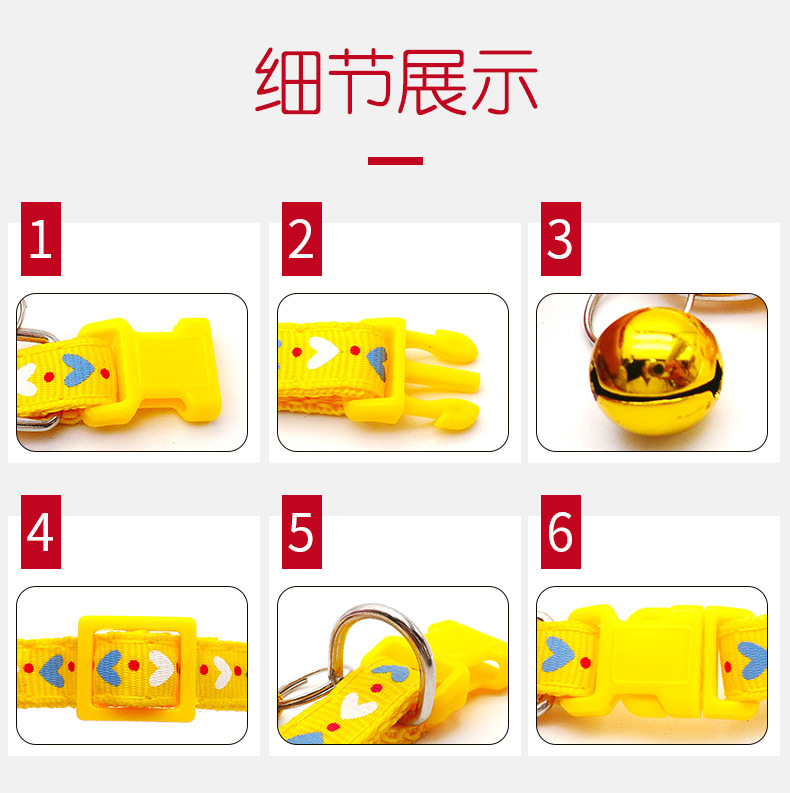 细节展示

1

2

3

4

5

6