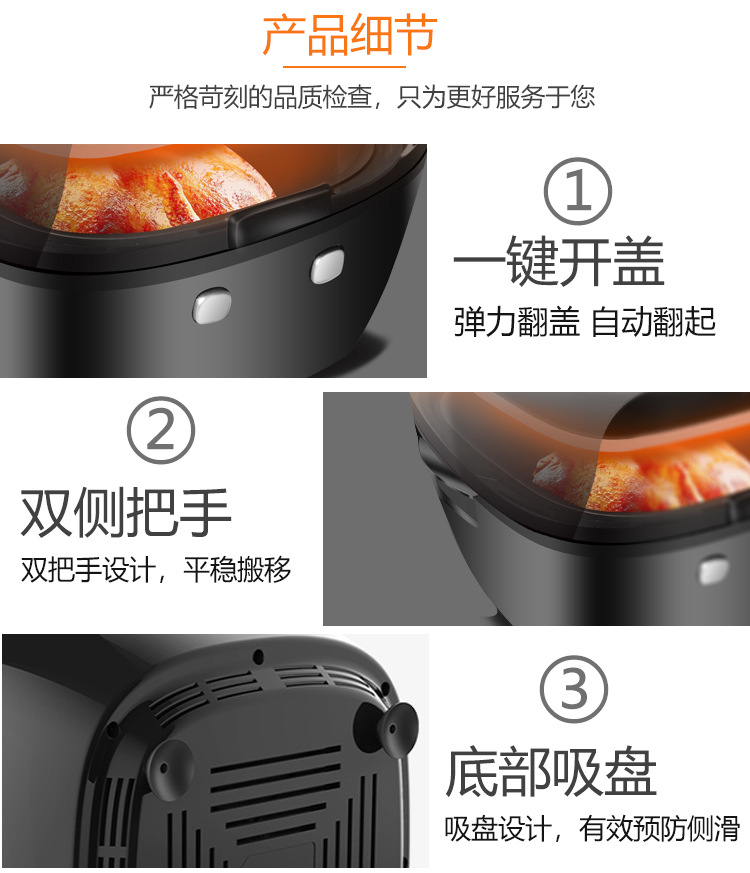 产品细节

严格苛刻的品质检查，只为更好服务于您

①

一键开盖

弹力翻盖 自动翻起

②

双侧把手

双把手设计，平稳搬移

③

底部吸盘

吸盘设计，有效预防侧滑