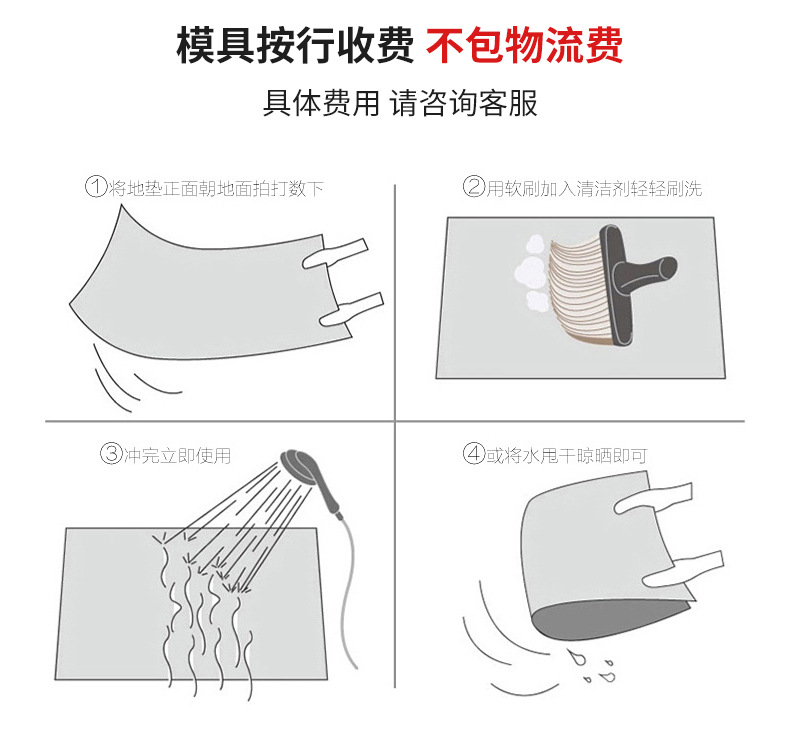 模具按行收费 不包物流费

具体费用 请咨询客服

①将地垫正面朝地面拍打数下

②用软刷加入清洁剂轻轻刷洗

③冲完立即使用

④或将水甩干晾晒即可