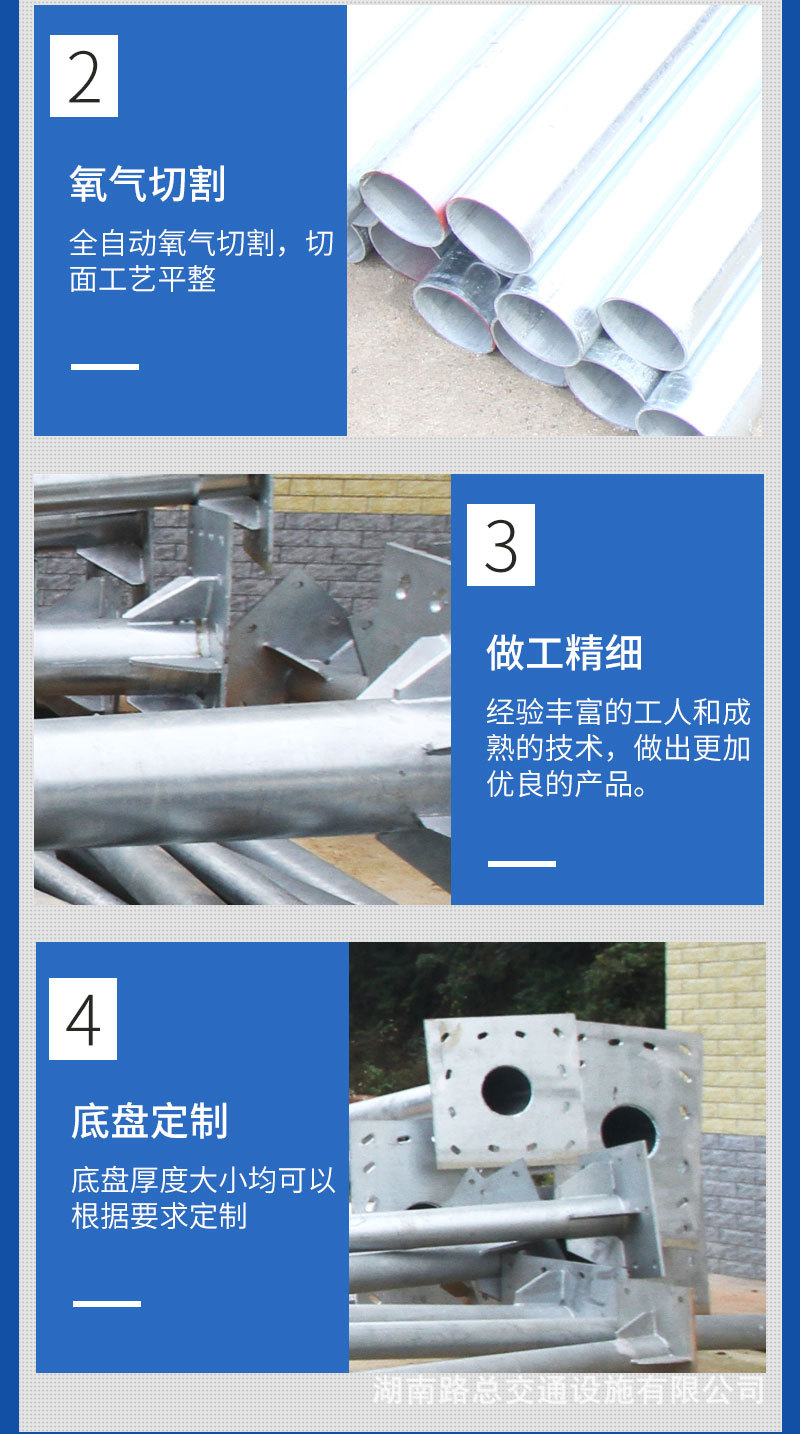 2

氧气切割

全自动氧气切割，切面工艺平整

3

做工精细

经验丰富的工人和成熟的技术，做出更加优良的产品。

4

底盘定制

底盘厚度大小均可以根据要求定制

湖南路总交通设施有限公司