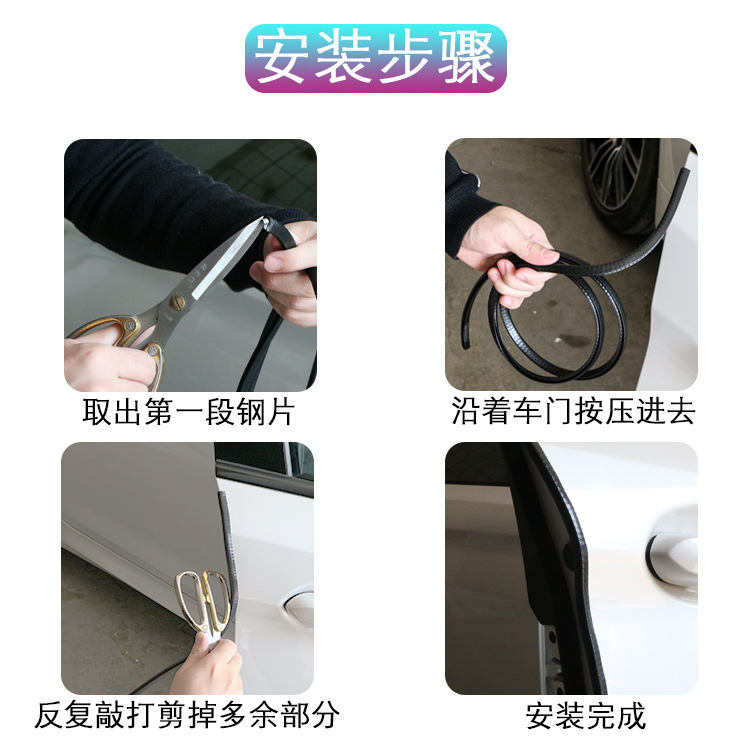 安装步骤

取出第一段钢片

沿着车门按压进去

反复敲打剪掉多余部分

安装完成