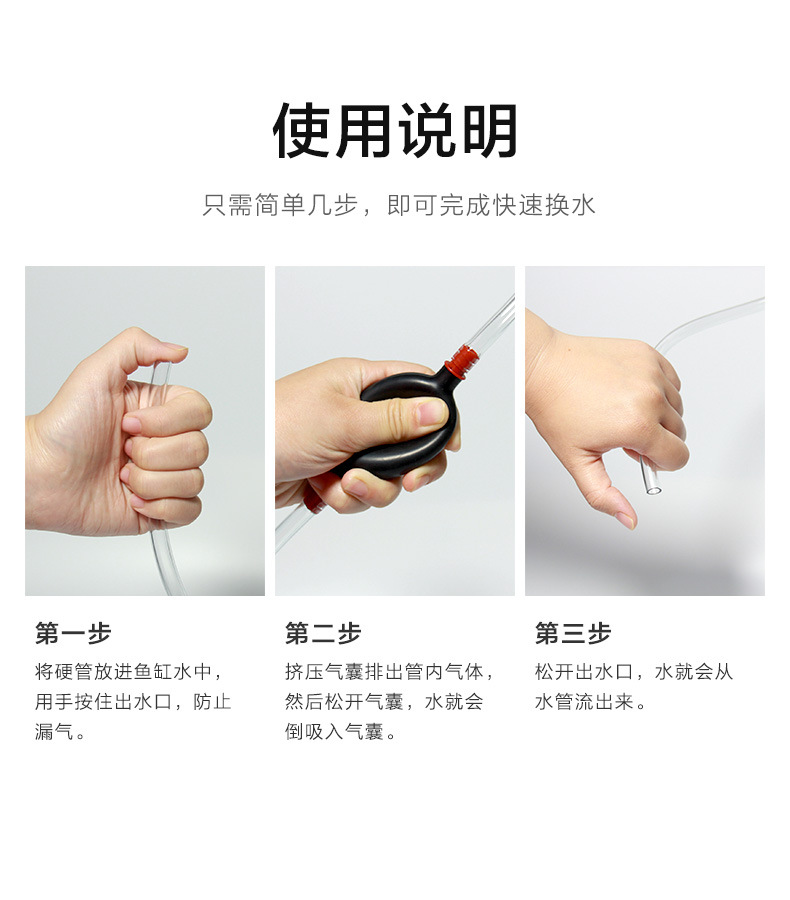 使用说明

只需简单几步，即可完成快速换水

第一步

将硬管放进鱼缸水中，用手按住出水口，防止漏气。

第二步

挤压气囊排出管内气体，然后松开气囊，水就会倒吸入气囊。

第三步

松开出水口，水就会从水管流出来。