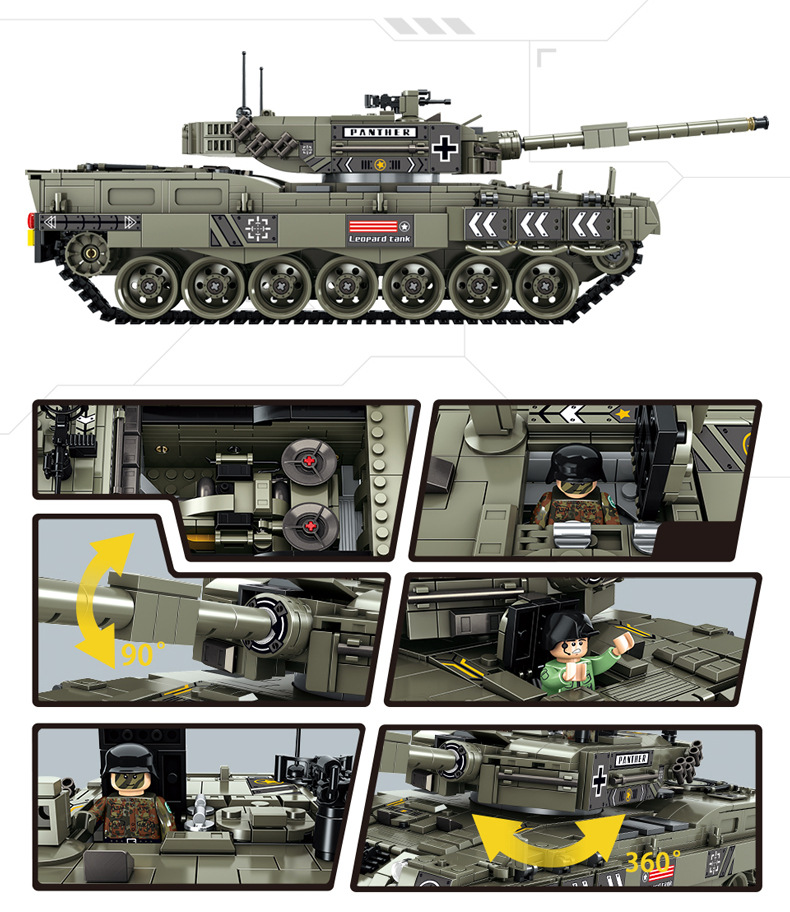 PANTHER

Leopard tank

90°

PANTHER

360°