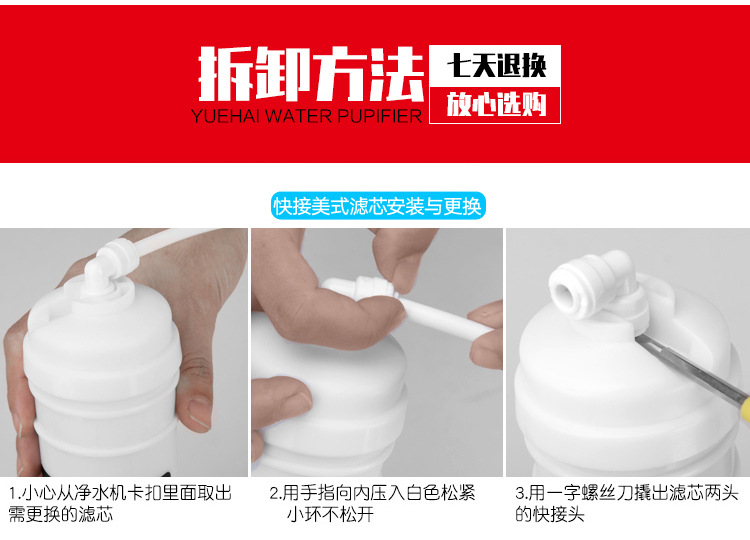 拆卸方法
YUEHAI WATER PUPIFIER
七天退换
放心选购

快接美式滤芯安装与更换

1.小心从净水机卡扣里面取出需更换的滤芯

2.用手指向内压入白色松紧小环不松开

3.用一字螺丝刀撬出滤芯两头的快接头