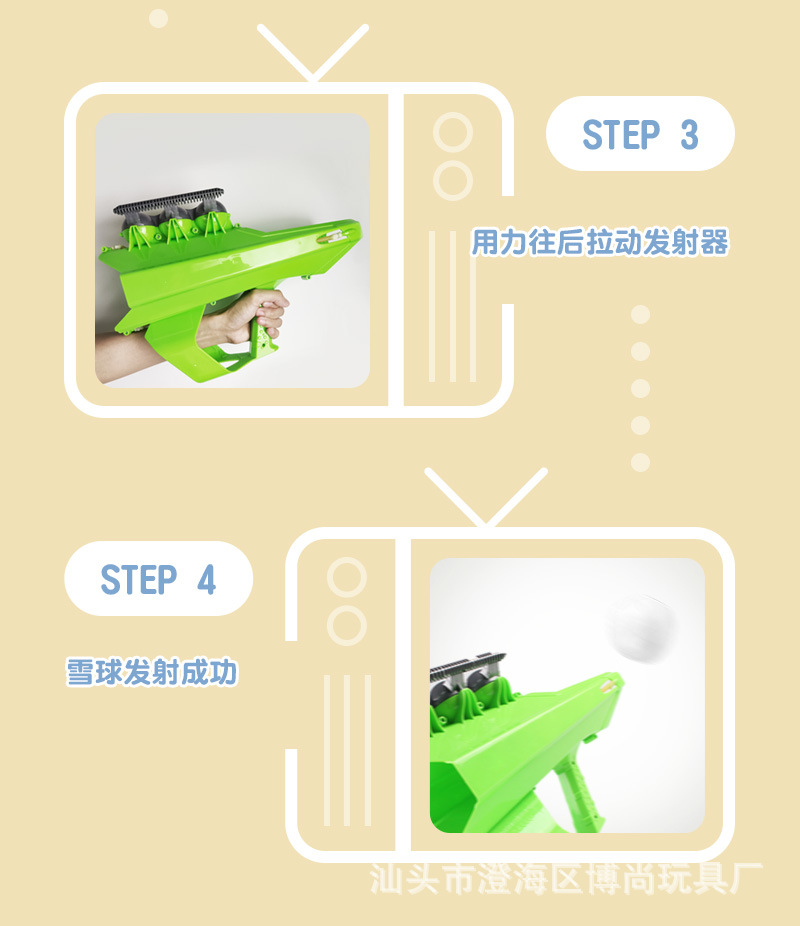 STEP 3

用力往后拉动发射器

STEP 4

雪球发射成功

汕头市澄海区博尚玩具厂