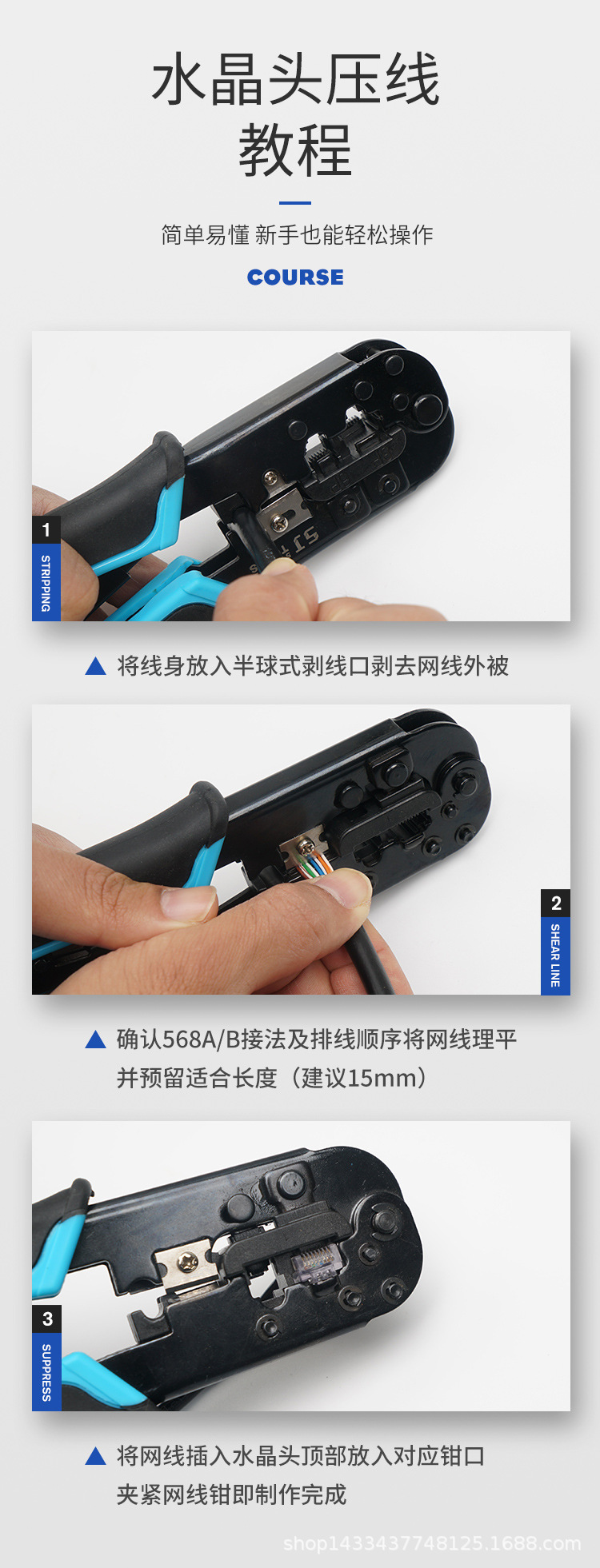 水晶头压线
教程

简单易懂 新手也能轻松操作

COURSE

1
STRIPPING

▲ 将线身放入半球式剥线口剥去网线外被

2
SHEAR LINE

▲ 确认568A/B接法及排线顺序将网线理平
并预留适合长度（建议15mm）

3
SUPPRESS

▲ 将网线插入水晶头顶部放入对应钳口
夹紧网线钳即制作完成

shop1433437748125.1688.com