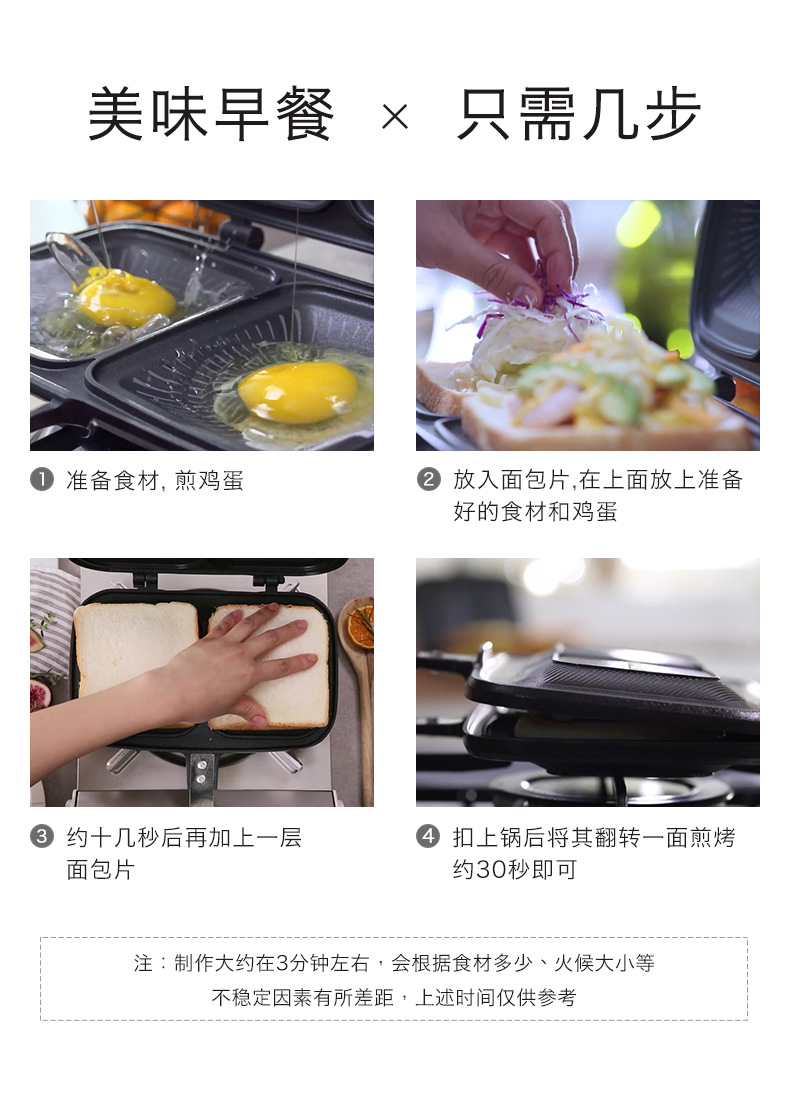 美味早餐 × 只需几步

❶ 准备食材, 煎鸡蛋

❷ 放入面包片,在上面放上准备好的食材和鸡蛋

❸ 约十几秒后再加上一层面包片

❹ 扣上锅后将其翻转一面煎烤约30秒即可

注：制作大约在3分钟左右，会根据食材多少、火候大小等不稳定因素有所差距，上述时间仅供参考