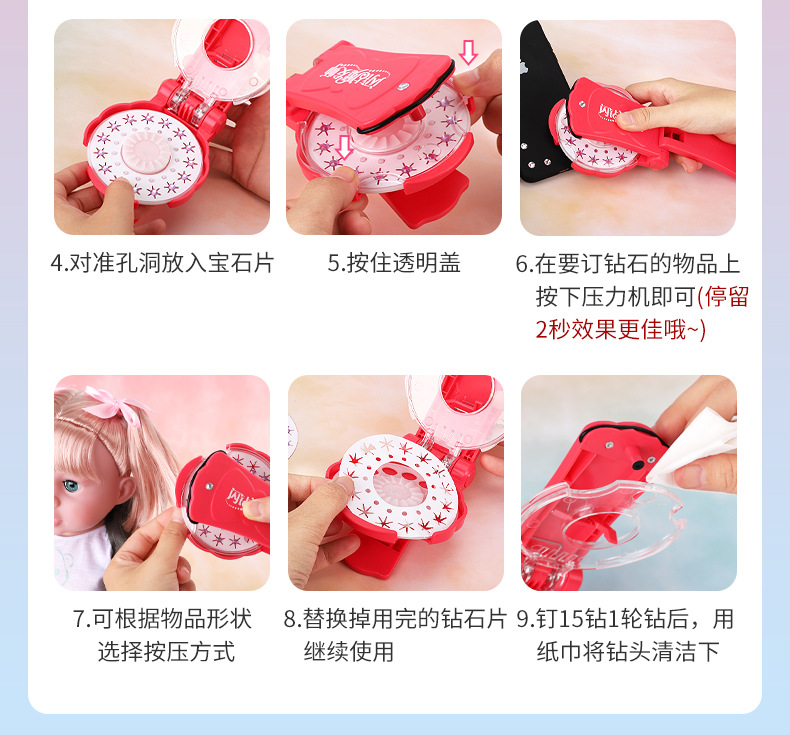 4.对准孔洞放入宝石片

5.按住透明盖

6.在要订钻石的物品上按下压力机即可(停留2秒效果更佳哦~)

7.可根据物品形状选择按压方式

8.替换掉用完的钻石片继续使用

9.钉15钻1轮钻后，用纸巾将钻头清洁下