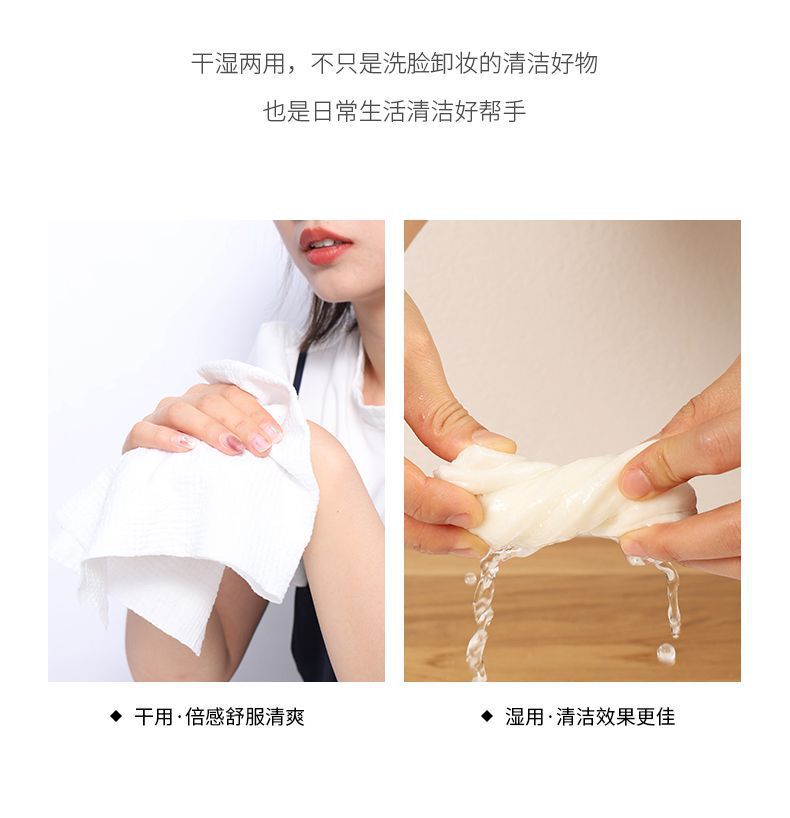 干湿两用，不只是洗脸卸妆的清洁好物

也是日常生活清洁好帮手

◆ 干用·倍感舒服清爽

◆ 湿用·清洁效果更佳