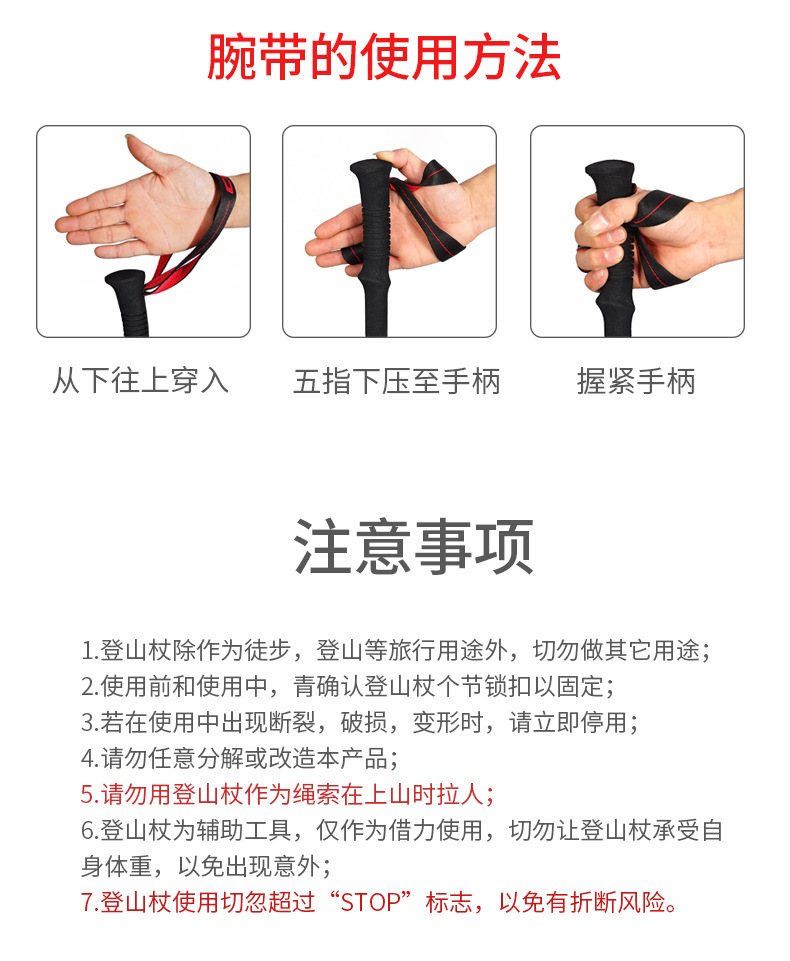 腕带的使用方法

从下往上穿入

五指下压至手柄

握紧手柄

注意事项

1.登山杖除作为徒步，登山等旅行用途外，切勿做其它用途；
2.使用前和使用中，青确认登山杖个节锁扣以固定；
3.若在使用中出现断裂，破损，变形时，请立即停用；
4.请勿任意分解或改造本产品；
5.请勿用登山杖作为绳索在上山时拉人；
6.登山杖为辅助工具，仅作为借力使用，切勿让登山杖承受自身体重，以免出现意外；
7.登山杖使用切忽超过“STOP”标志，以免有折断风险。