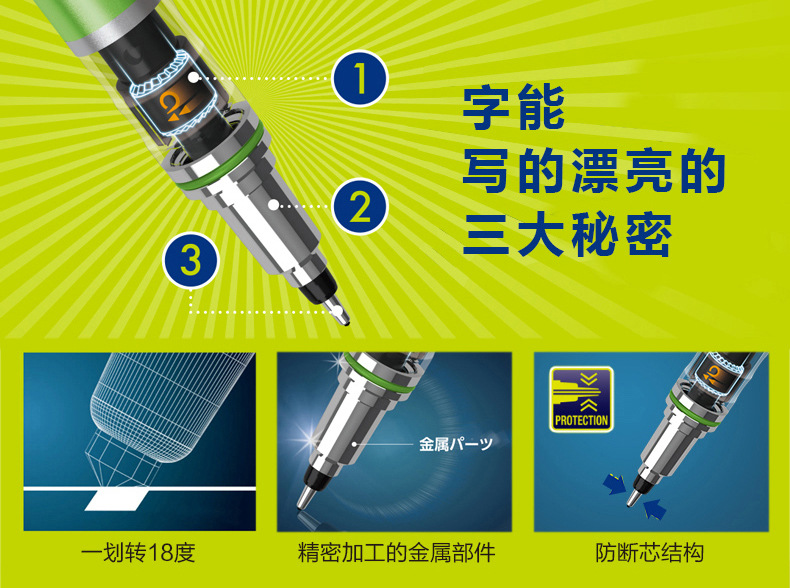 1

2

3

字能
写的漂亮的
三大秘密

金属パーツ

PROTECTION

一划转18度

精密加工的金属部件

防断芯结构