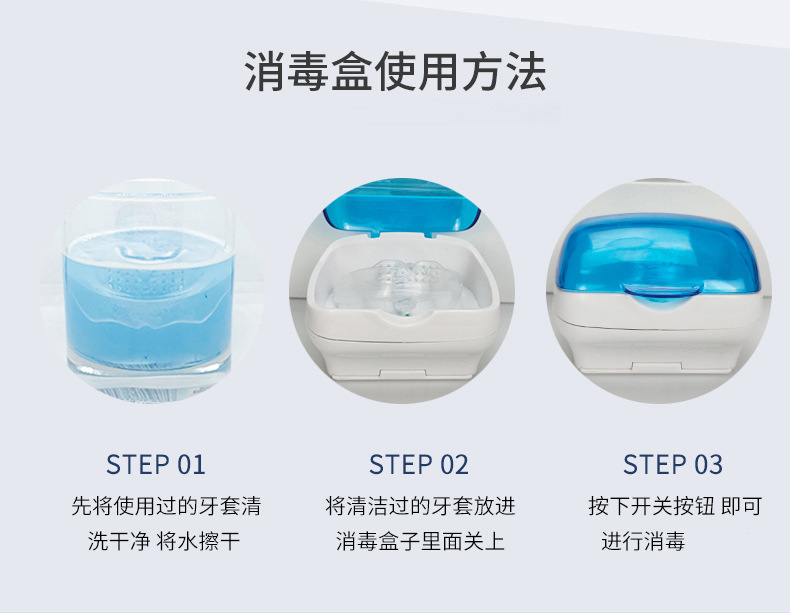 消毒盒使用方法

STEP 01
先将使用过的牙套清洗干净 将水擦干

STEP 02
将清洁过的牙套放进消毒盒子里面关上

STEP 03
按下开关按钮 即可进行消毒