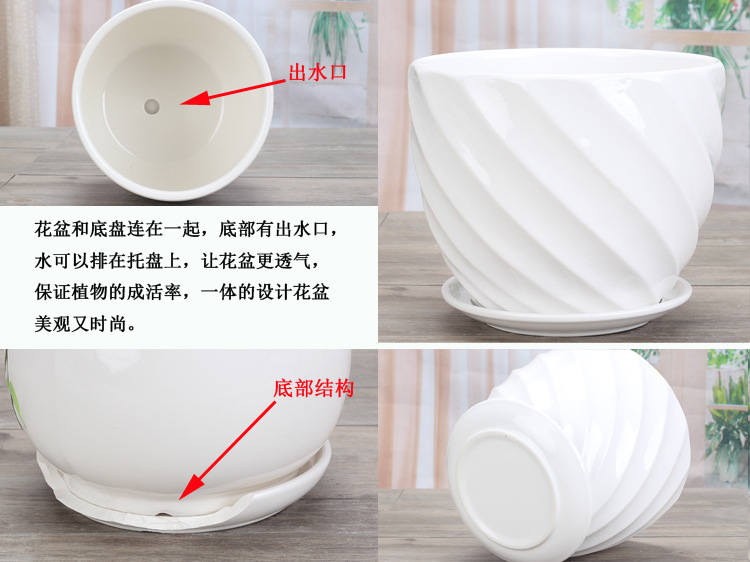 出水口

花盆和底盘连在一起，底部有出水口，水可以排在托盘上，让花盆更透气，保证植物的成活率，一体的设计花盆美观又时尚。

底部结构