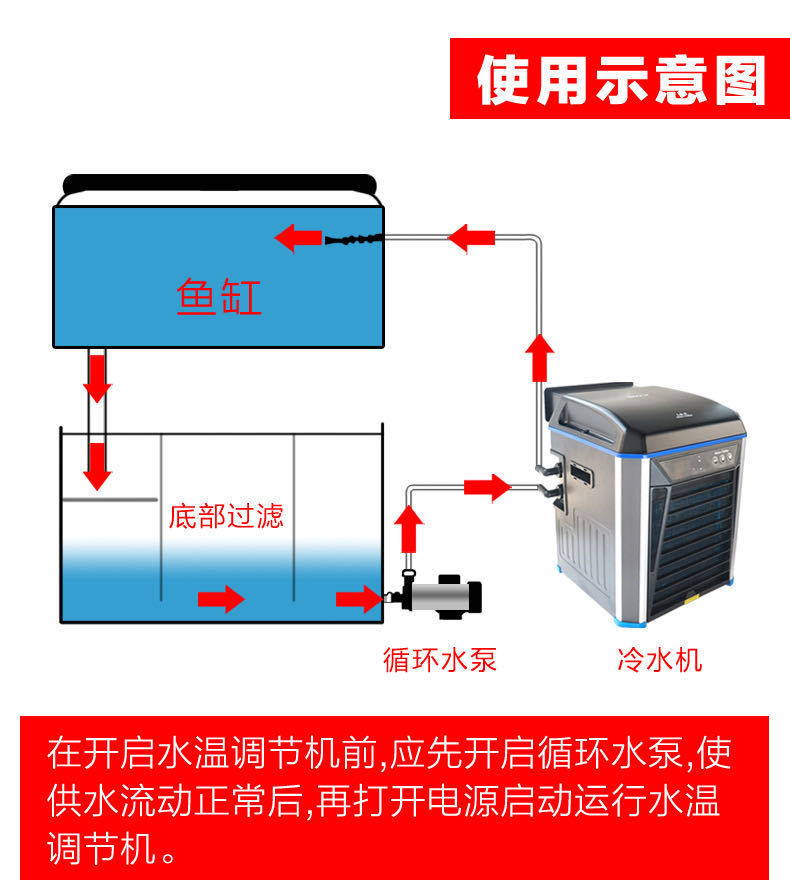 使用示意图

鱼缸

底部过滤

循环水泵

冷水机

在开启水温调节机前,应先开启循环水泵,使供水流动正常后,再打开电源启动运行水温调节机。