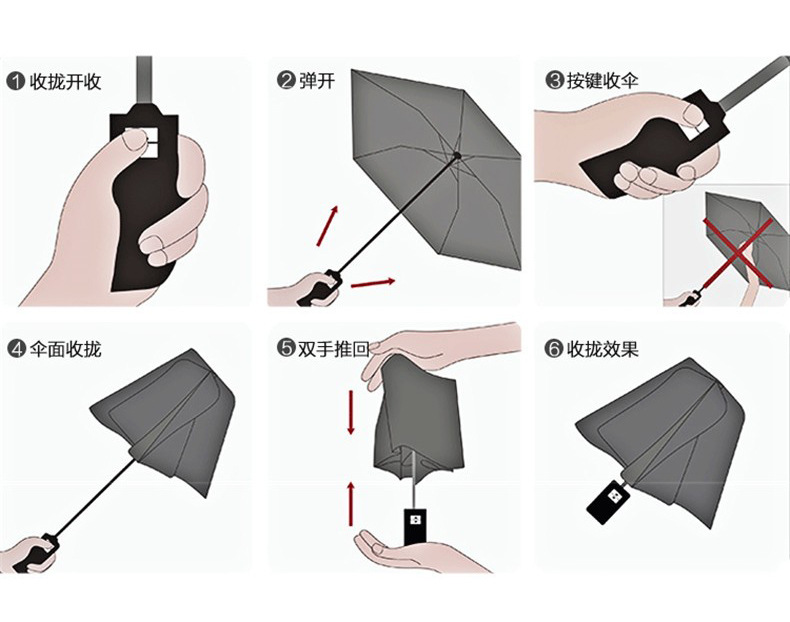 ❶ 收拢开收

❷ 弹开

❸ 按键收伞

❹ 伞面收拢

❺ 双手推回

❻ 收拢效果