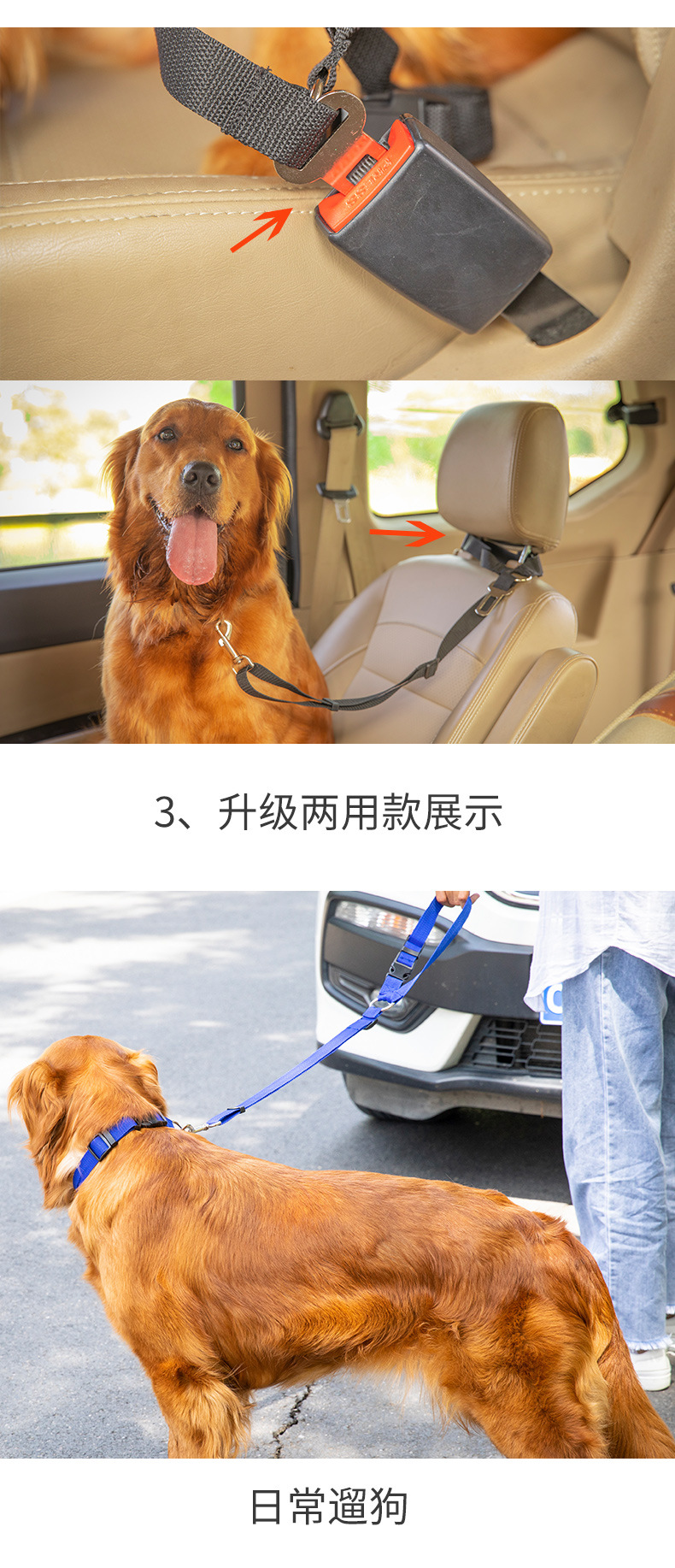 3、升级两用款展示

日常遛狗